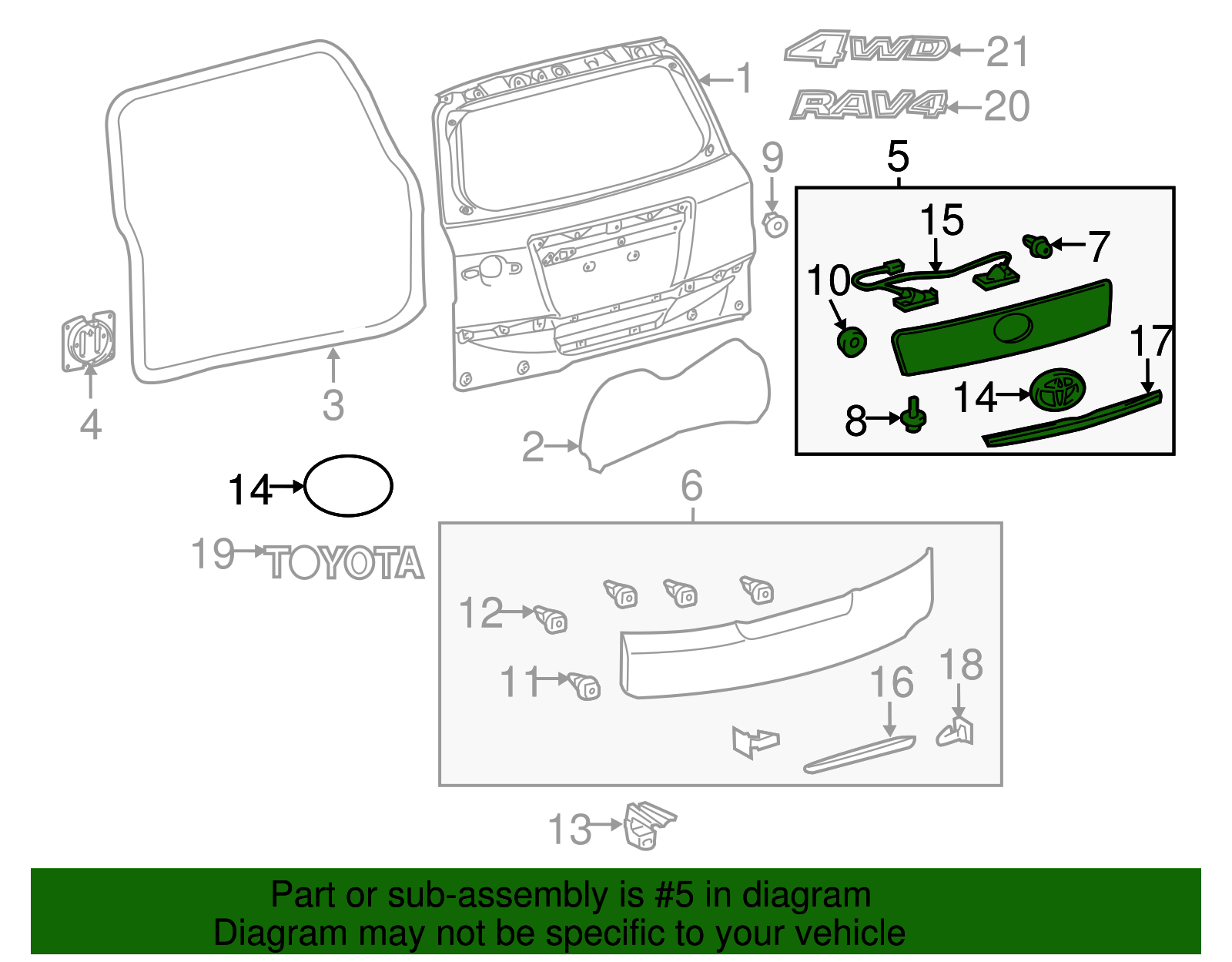 4WD 21
1
RAV4 20
9
5
15
7
10
17
14
8
4
3
2
14
6
19 TOYOTA
12
11
16
18
13

Part or sub-assembly is #5 in diagram
Diagram may not be specific to your vehicle