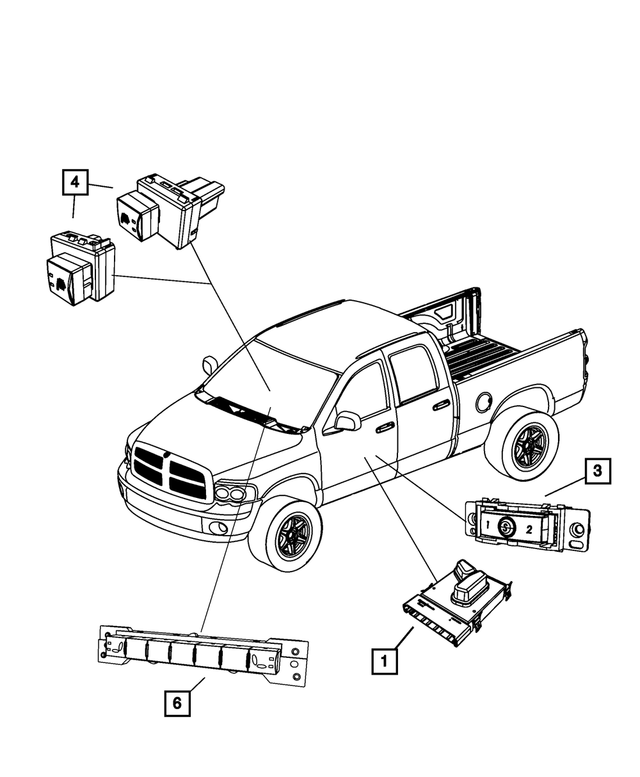 4

3

1 S 2

1

6