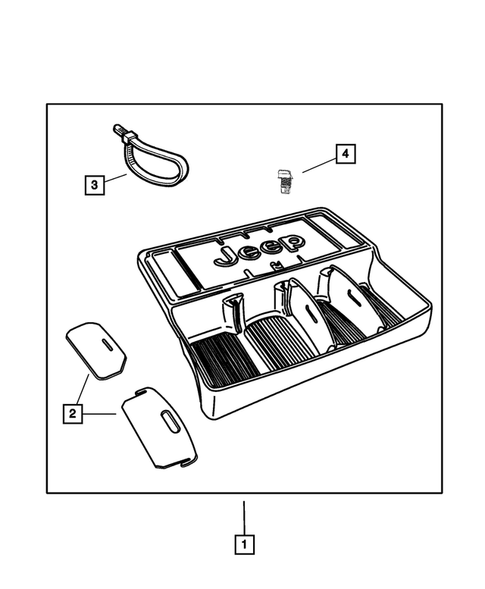 3

4

Jeep

2

1