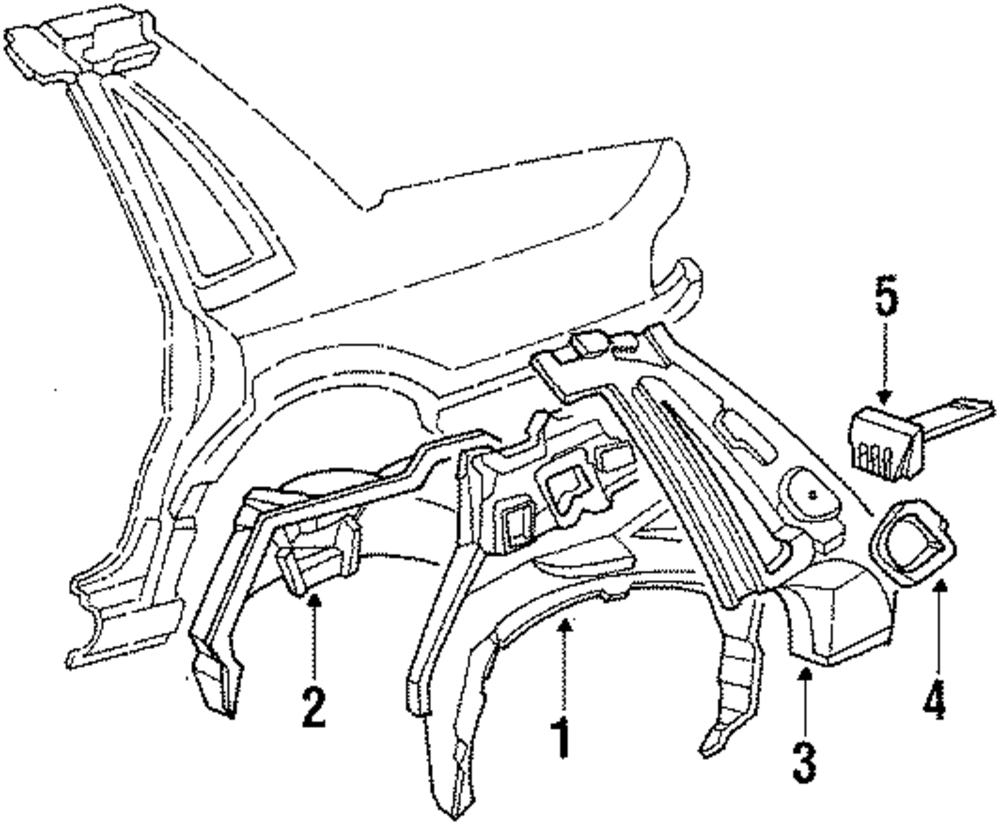 5
2
1
3
4