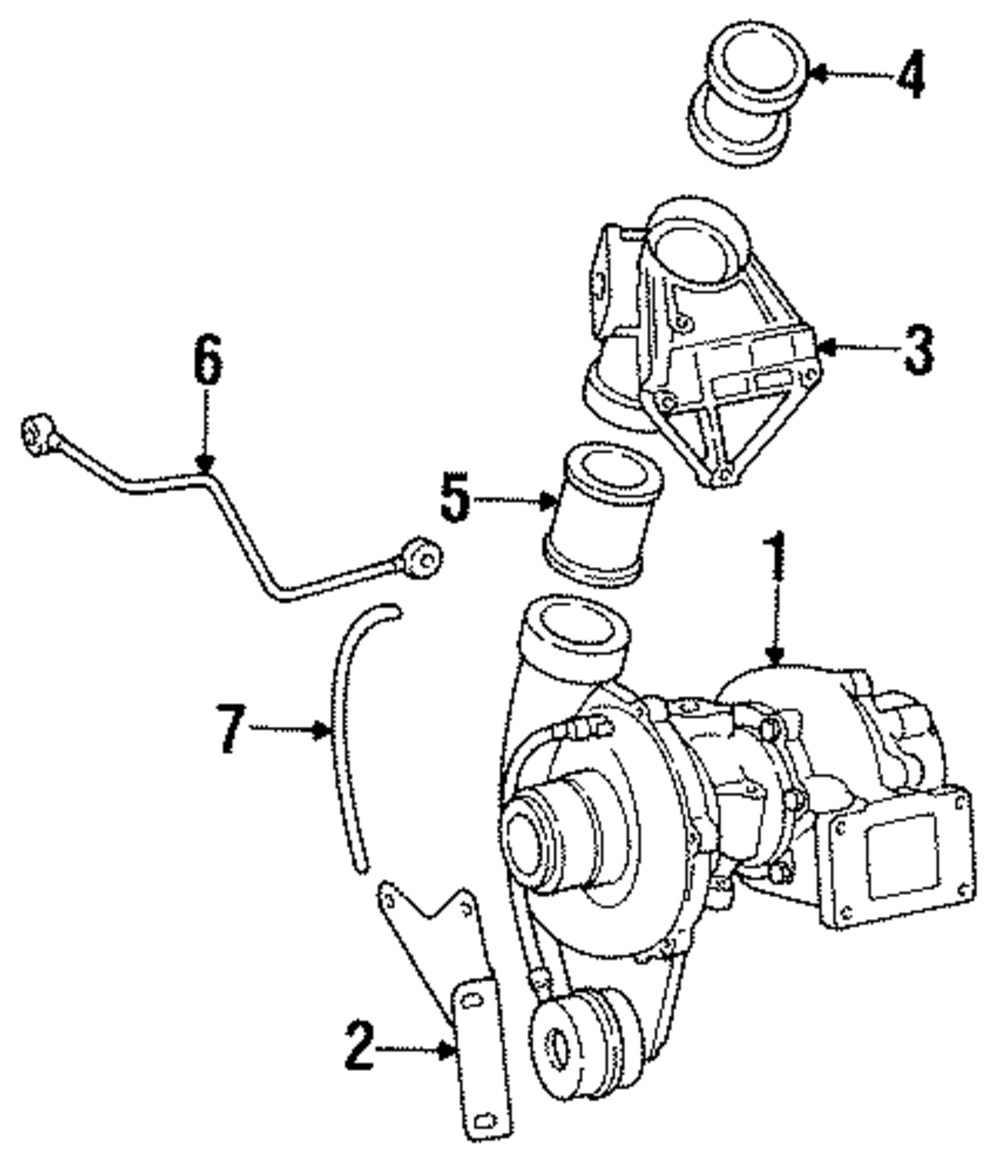 4

3

6

5

1

7

2