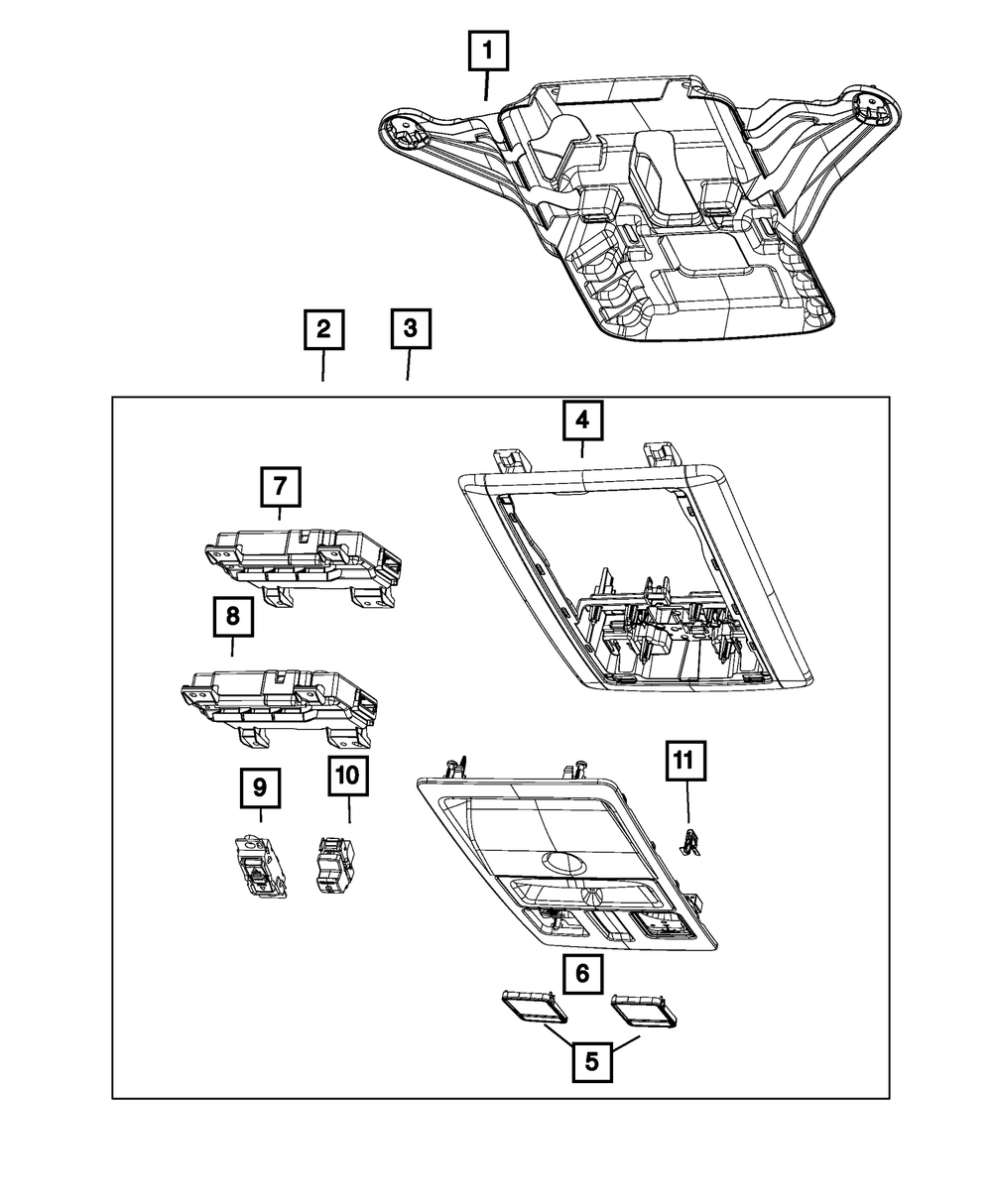 1
2
3
4
7
8
9
10
11
6
5