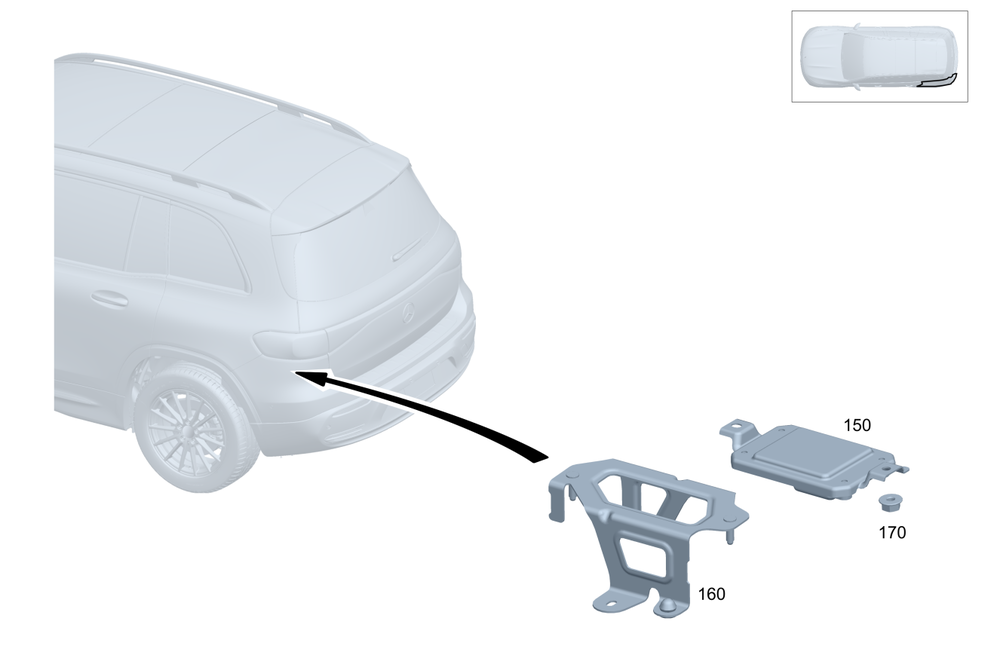 150

170

160