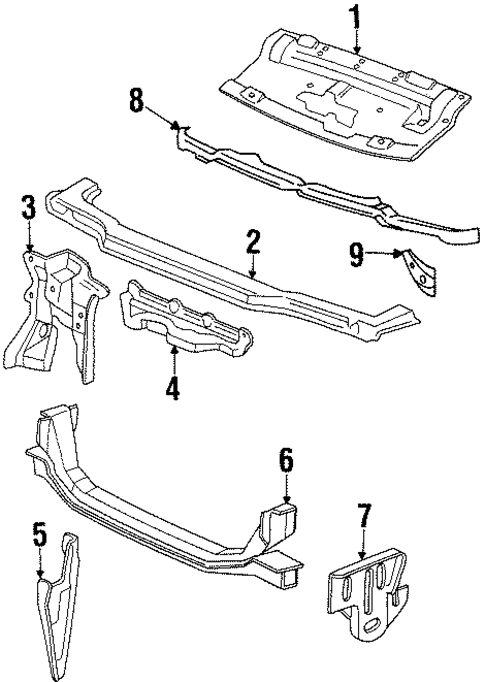 1
8
3
2
9
4
6
5
7