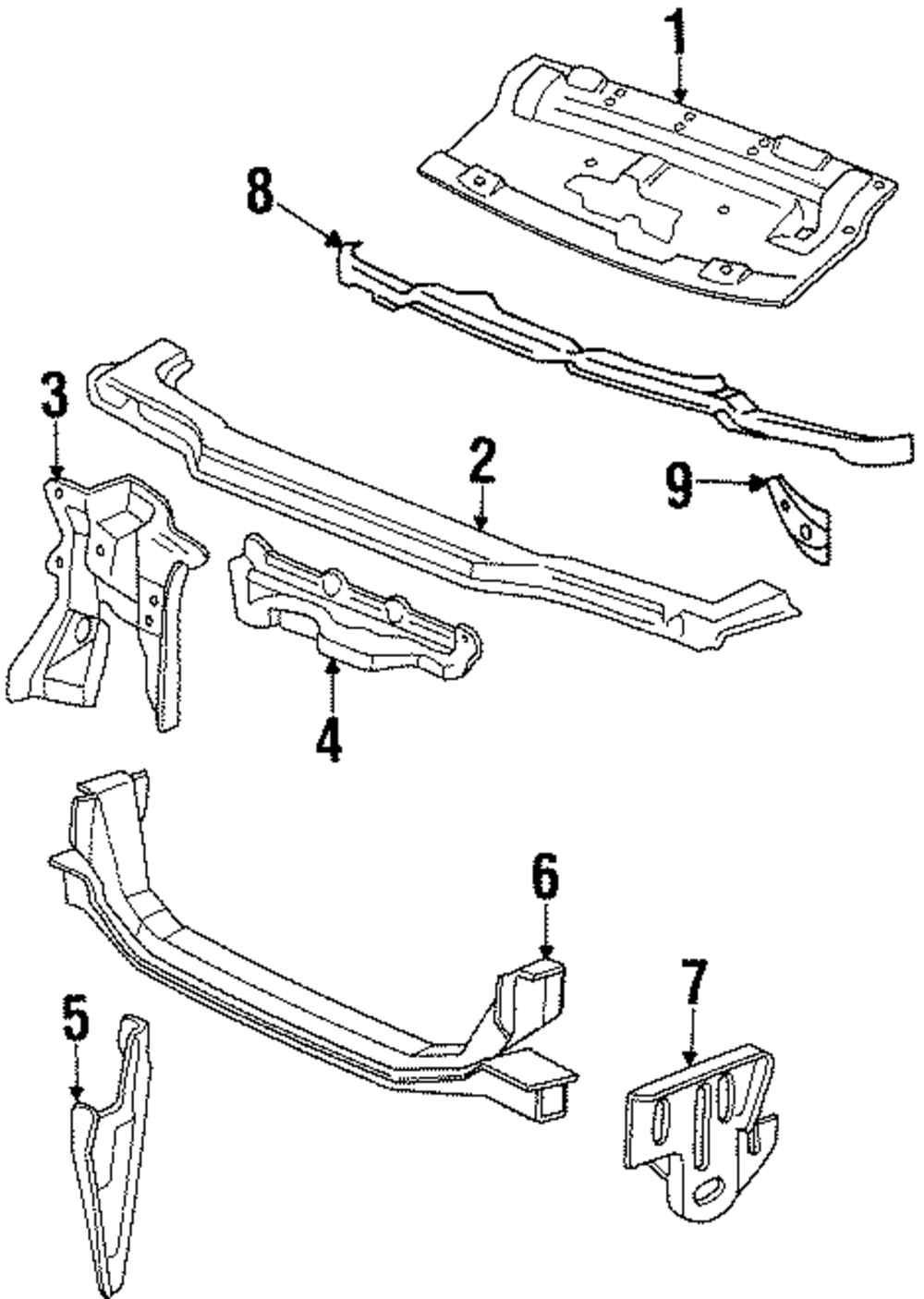 1
8
3
2
9
4
6
7
5