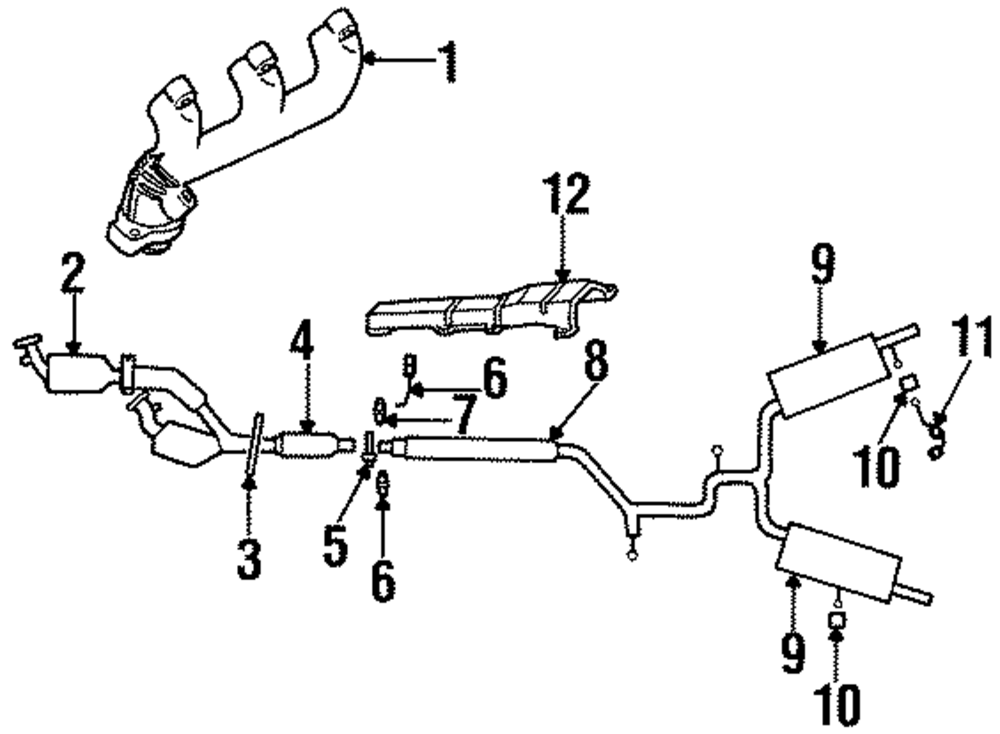 1
12
2
9
11
4
6
8
7
10
3
5
6
9
10