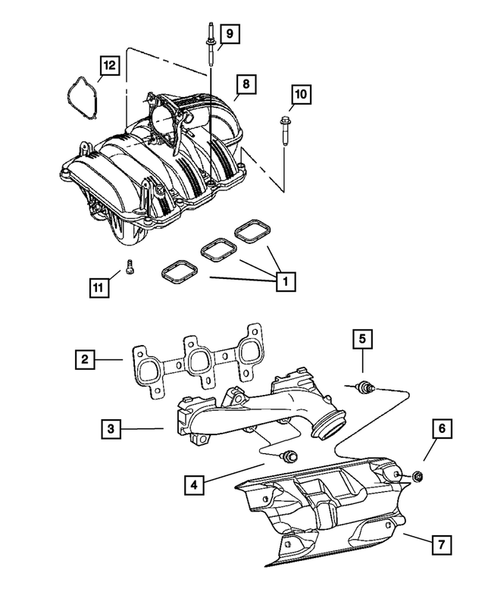 9
12
8
10
11
1
2
5
3
6
4
7