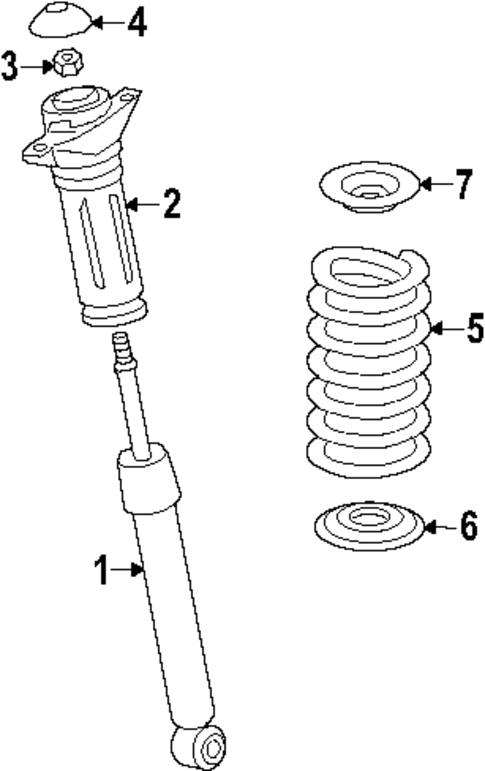 4
3
2
7
5
6
1