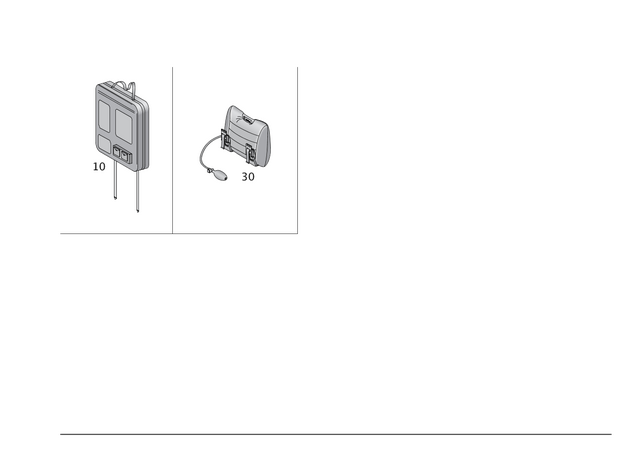 10

30