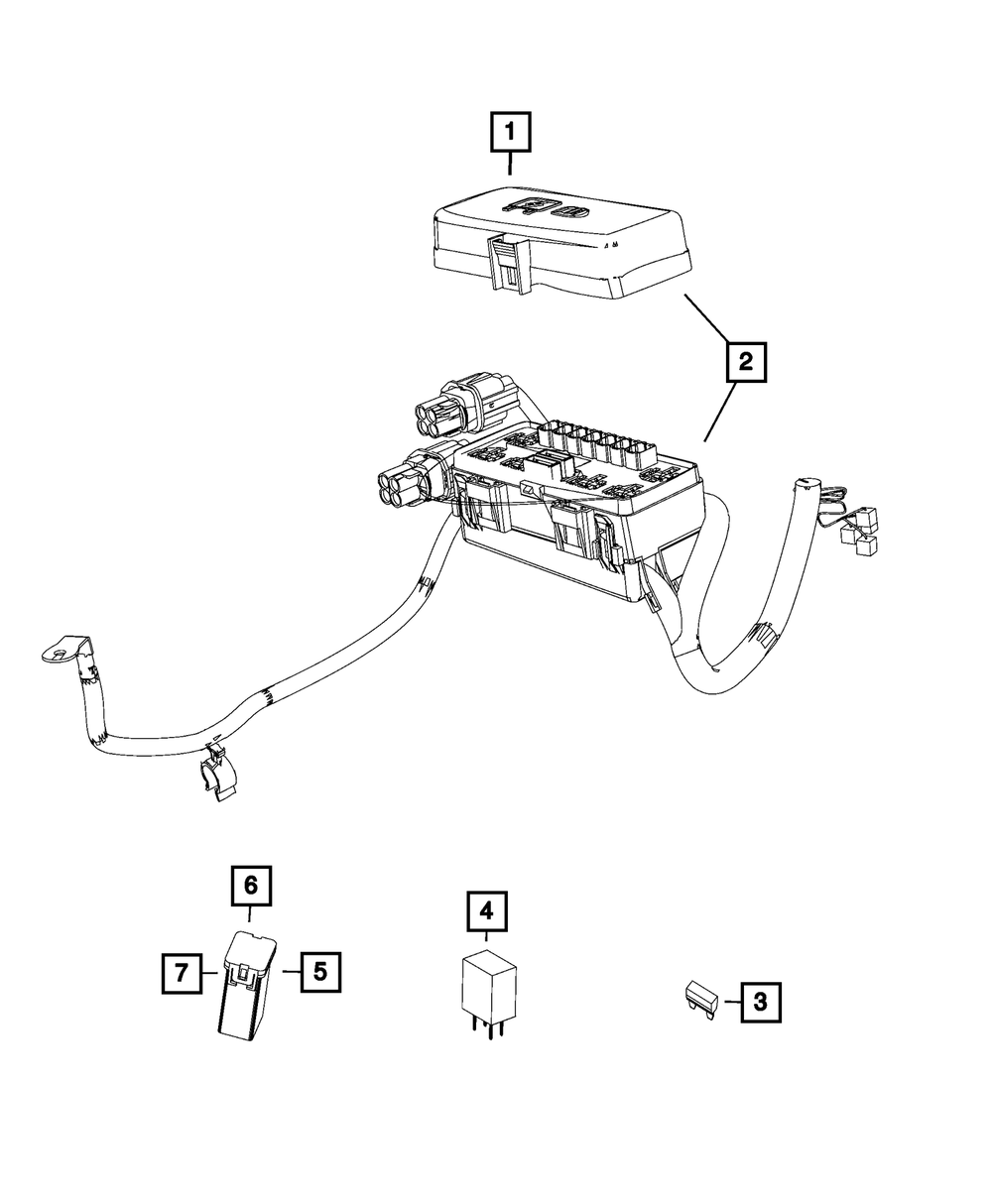 1
2
6
7
5
4
3