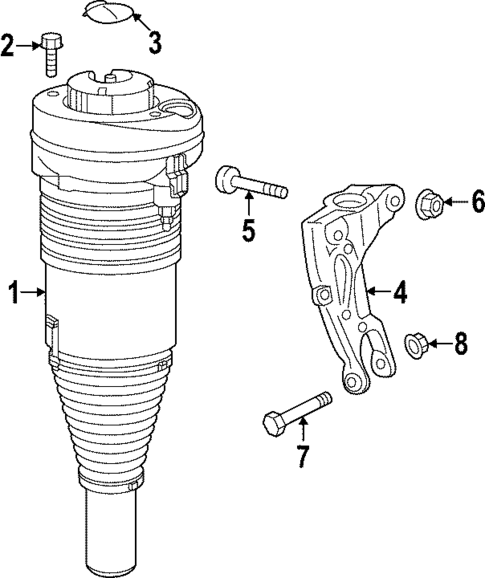 2
3
5
6
1
4
8
7