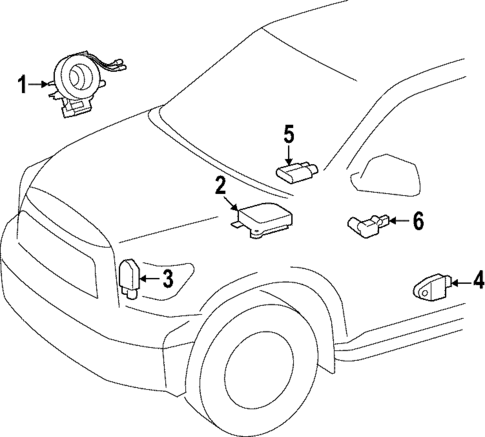 1
5
2
6
3
4