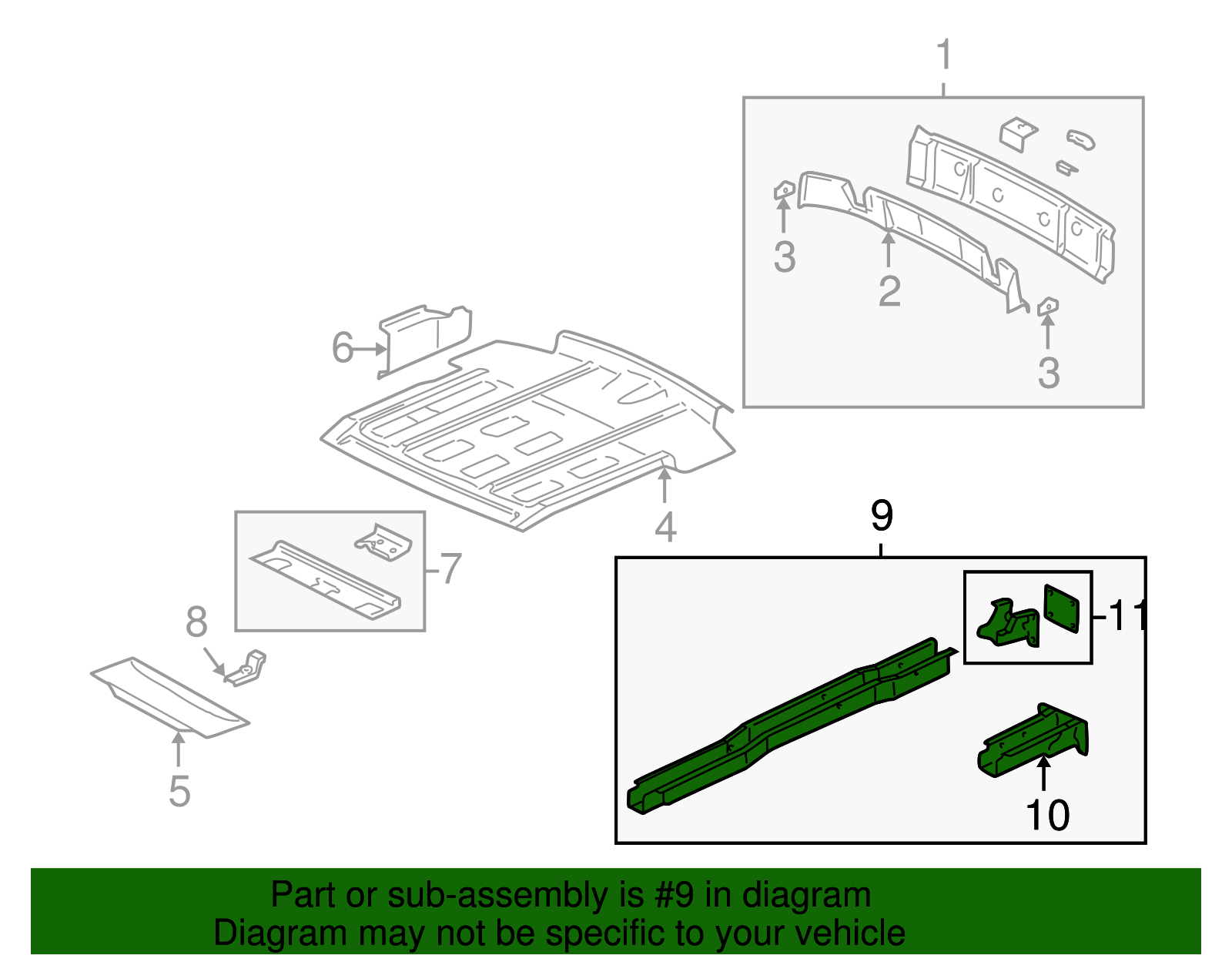 1
3
2
3
6
4
7
8
5
9
11
10
Part or sub-assembly is #9 in diagram
Diagram may not be specific to your vehicle