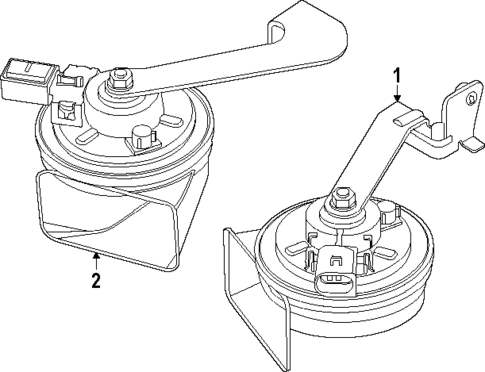 1

2