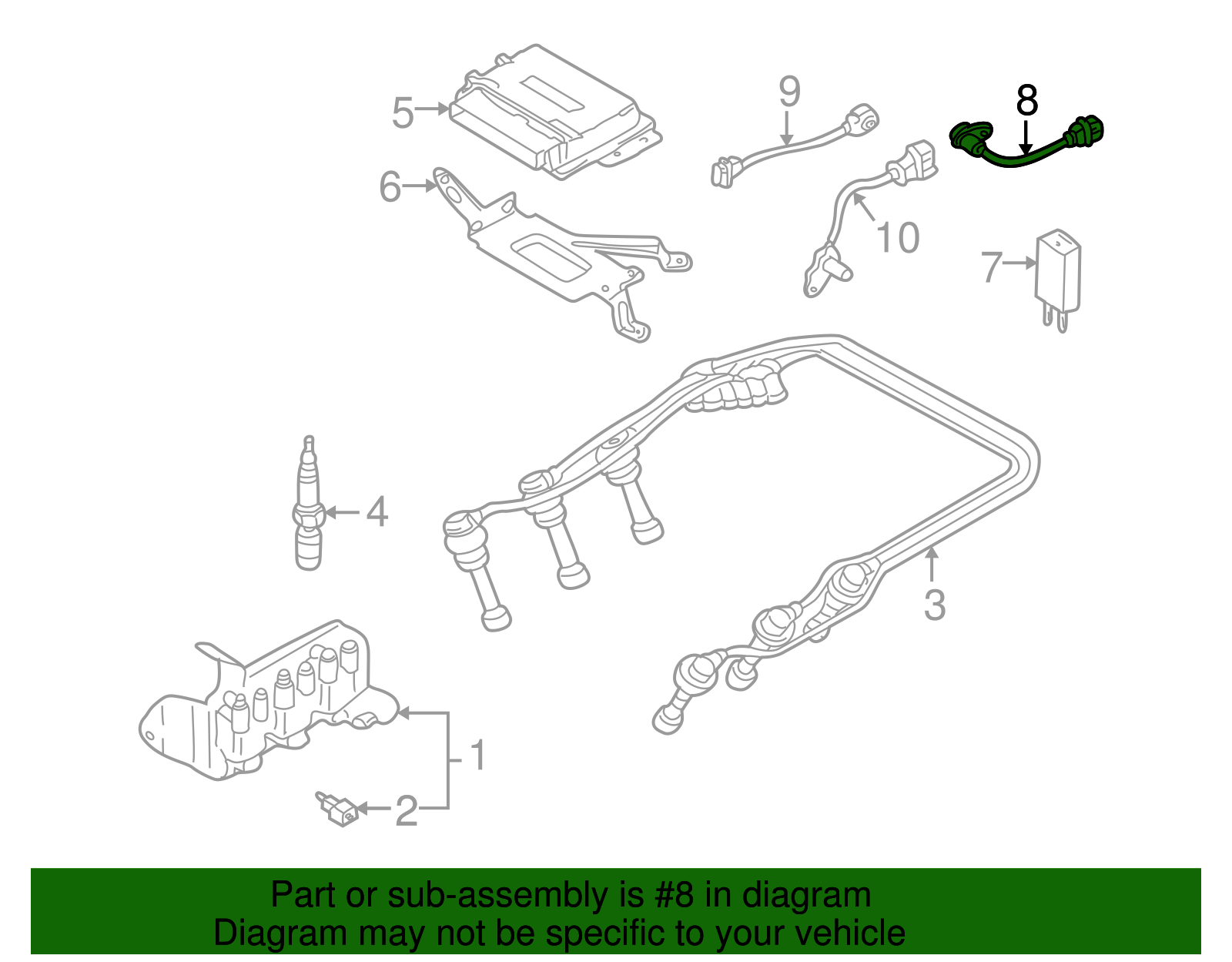 5
9
8
6
10
7
4
3
1
2

Part or sub-assembly is #8 in diagram
Diagram may not be specific to your vehicle