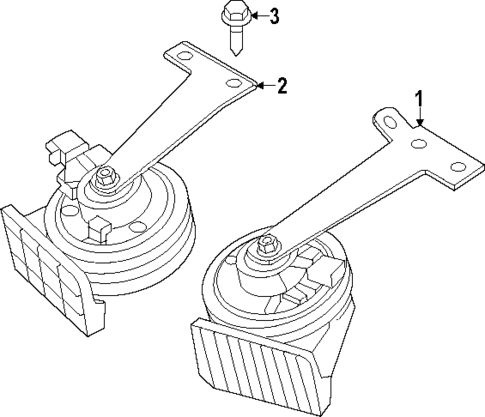 3
2
1