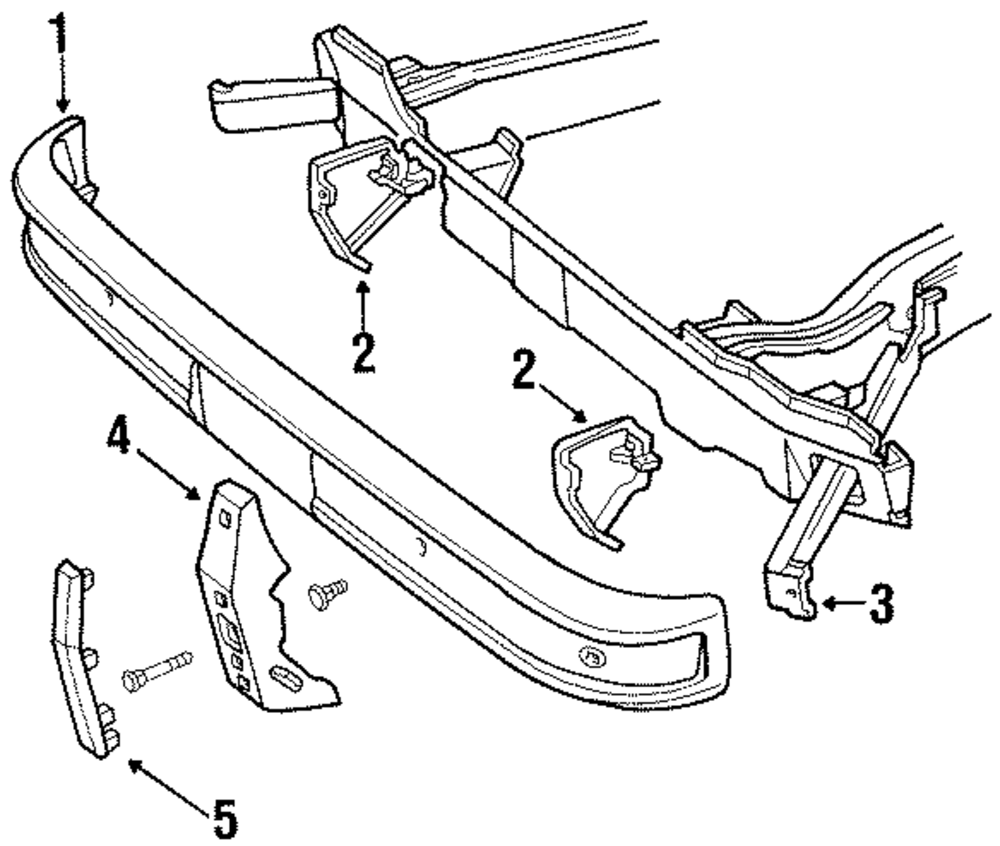 1
2
2
4
3
5