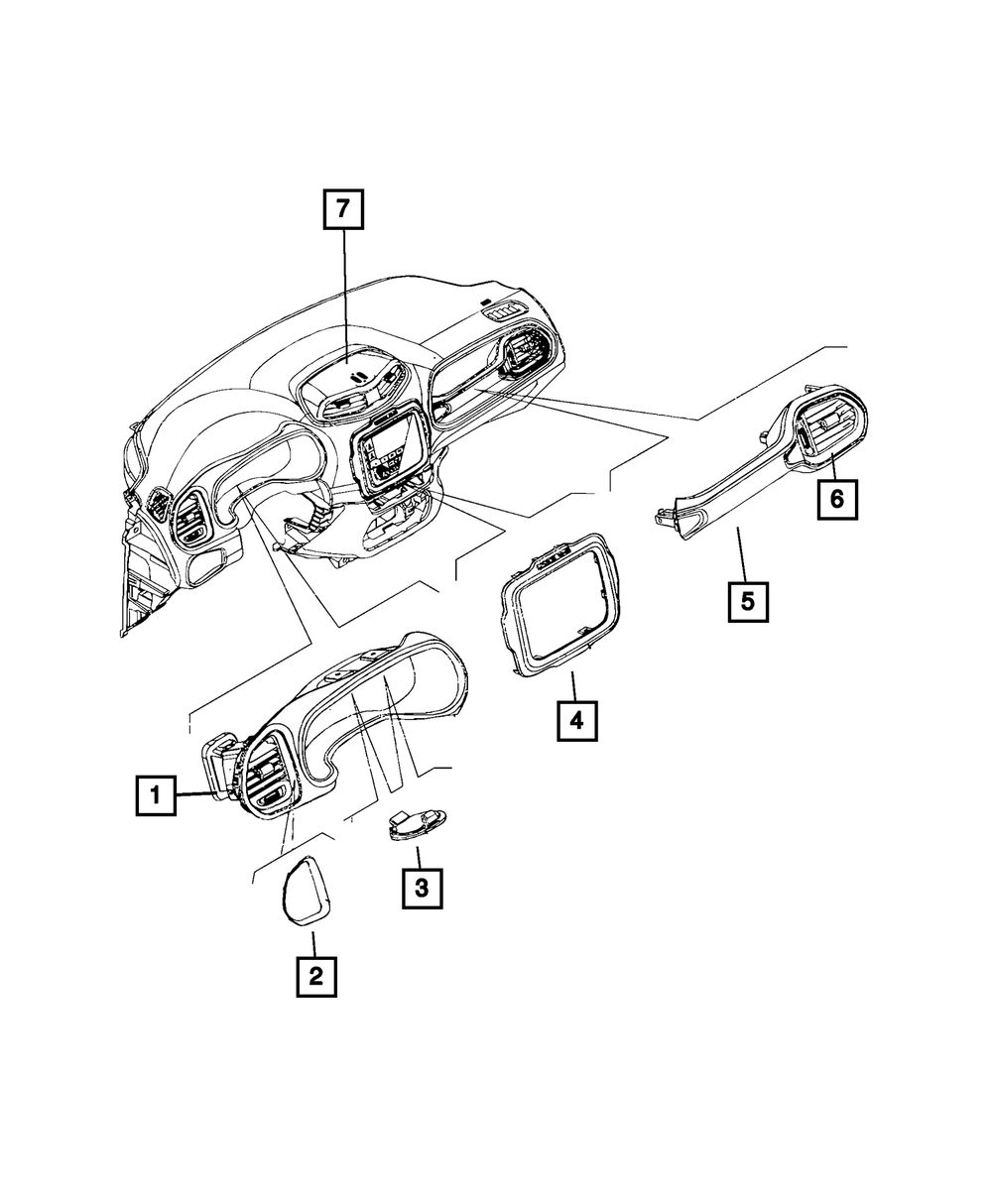 7
6
5
4
1
3
2