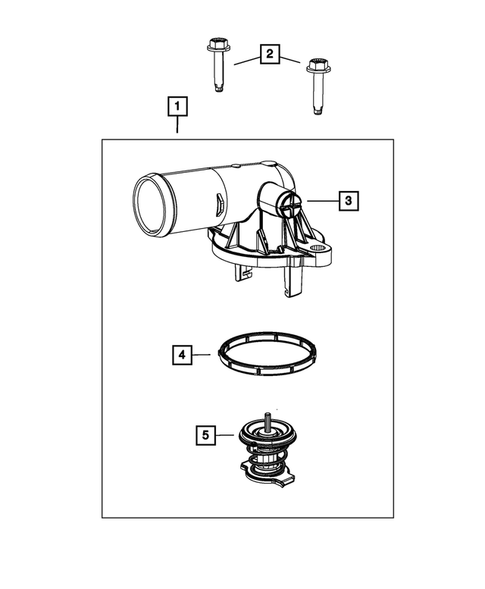 2
1
3
4
5