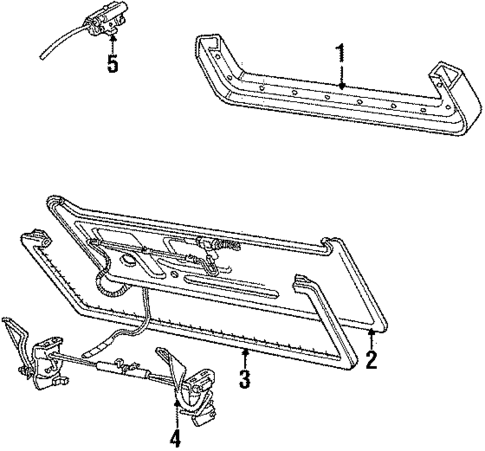 5
1
2
3
4