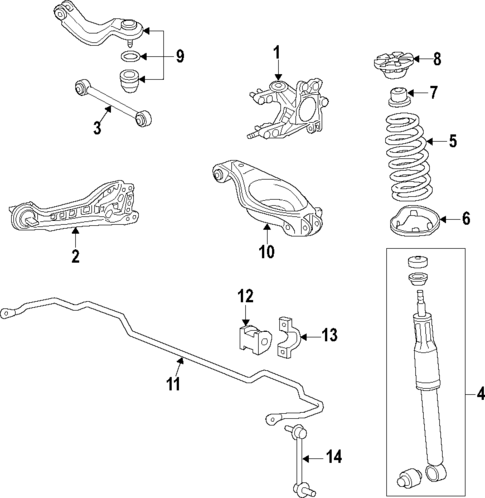 9
1
8
7
3
5
2
10
6
12
13
11
4
14