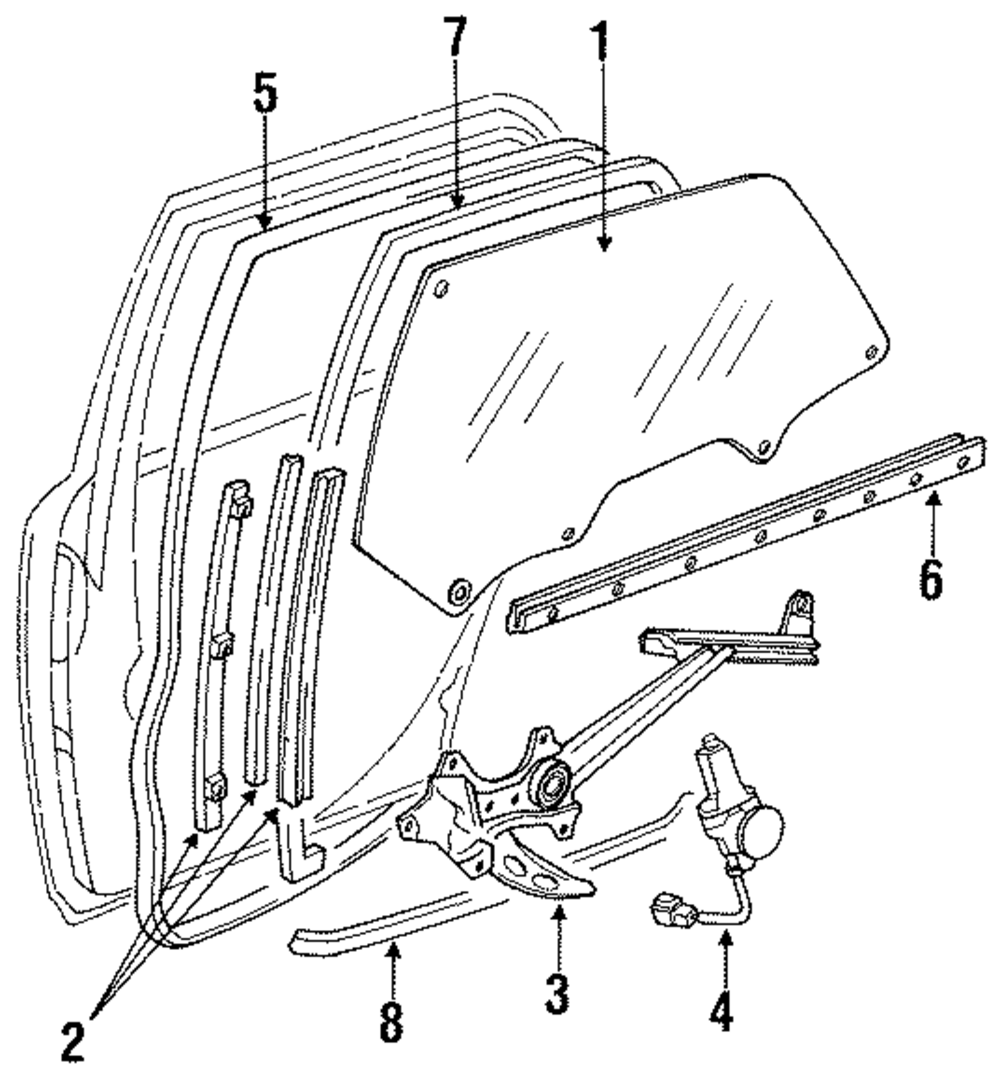 5
7
1
6
2
8
3
4