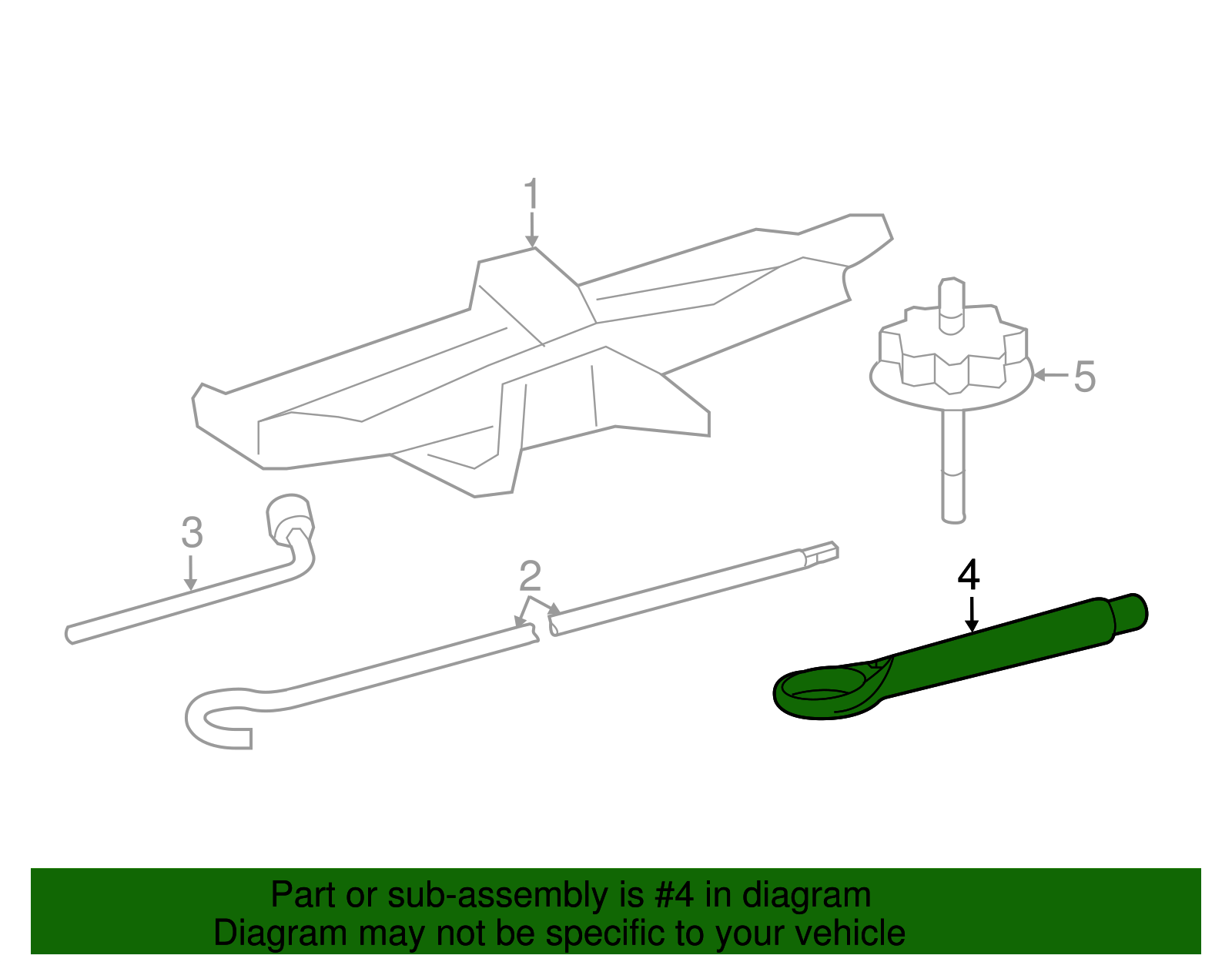 1

5

3

2

4

Part or sub-assembly is #4 in diagram
Diagram may not be specific to your vehicle