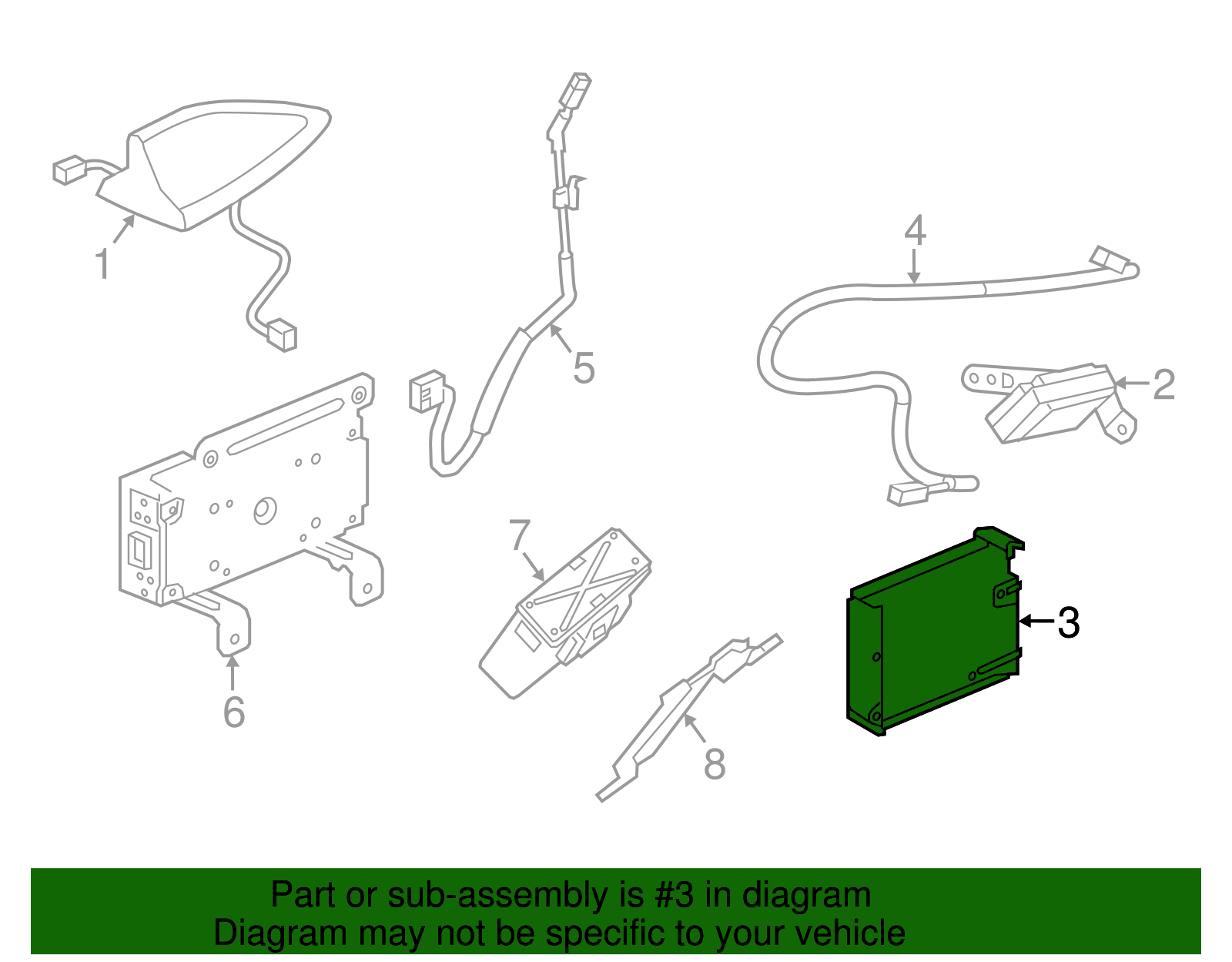 1
5
4
2
6
7
3
8

Part or sub-assembly is #3 in diagram
Diagram may not be specific to your vehicle