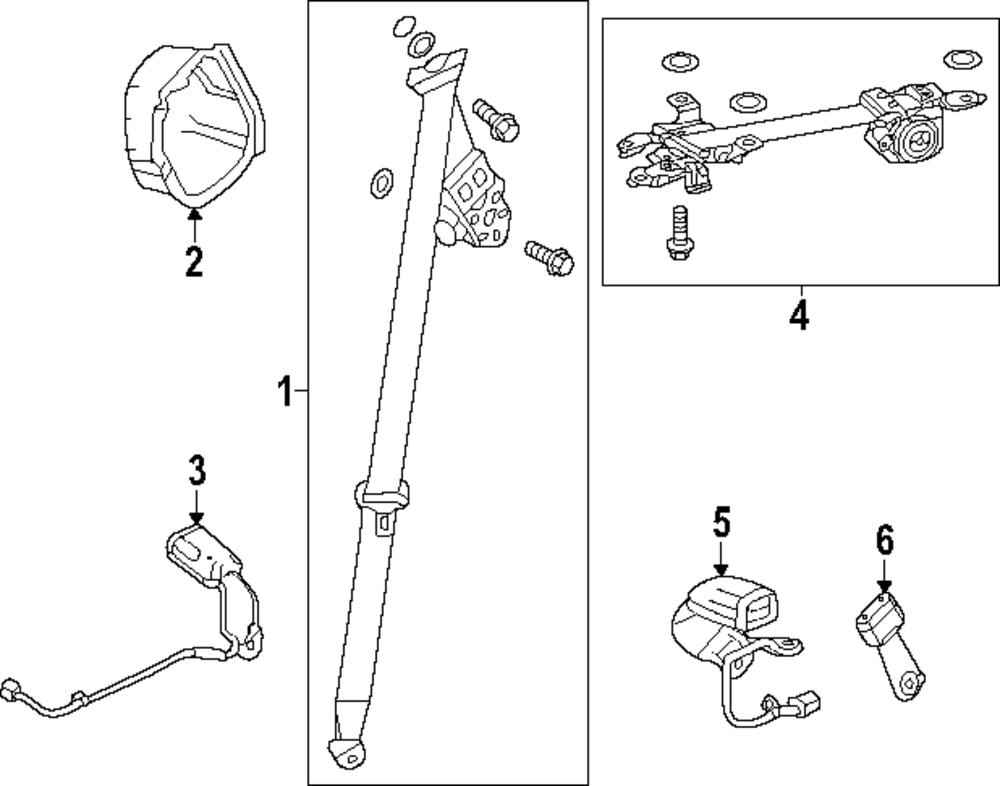 2
1
4
3
5
6