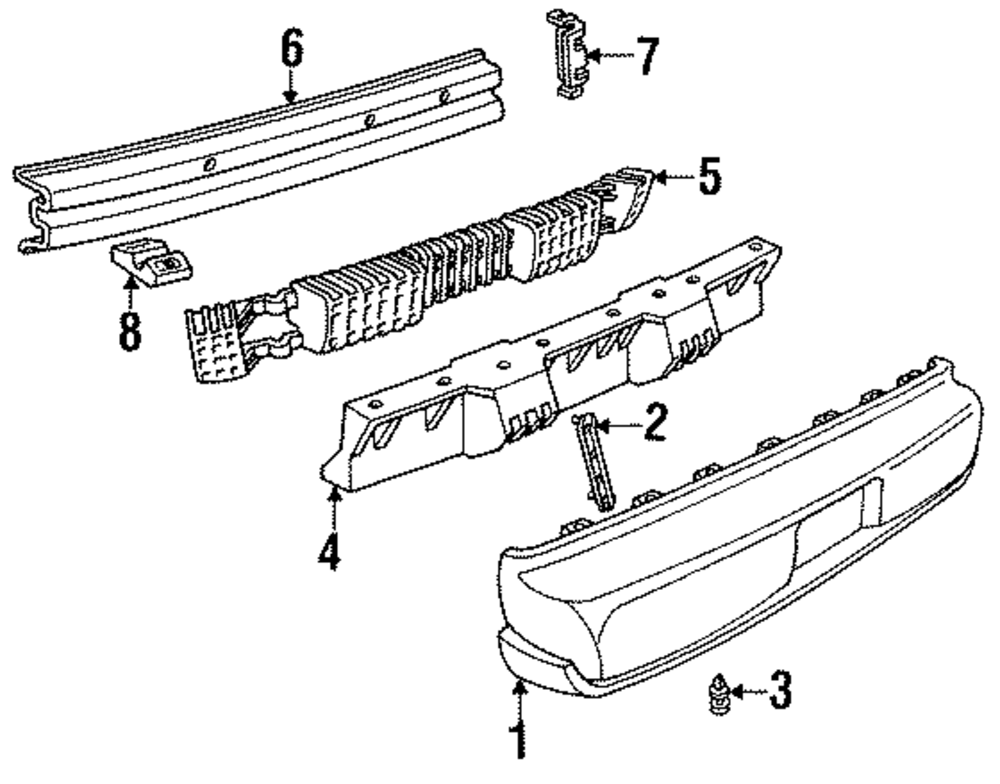 6
7
5
8
2
4
3
1