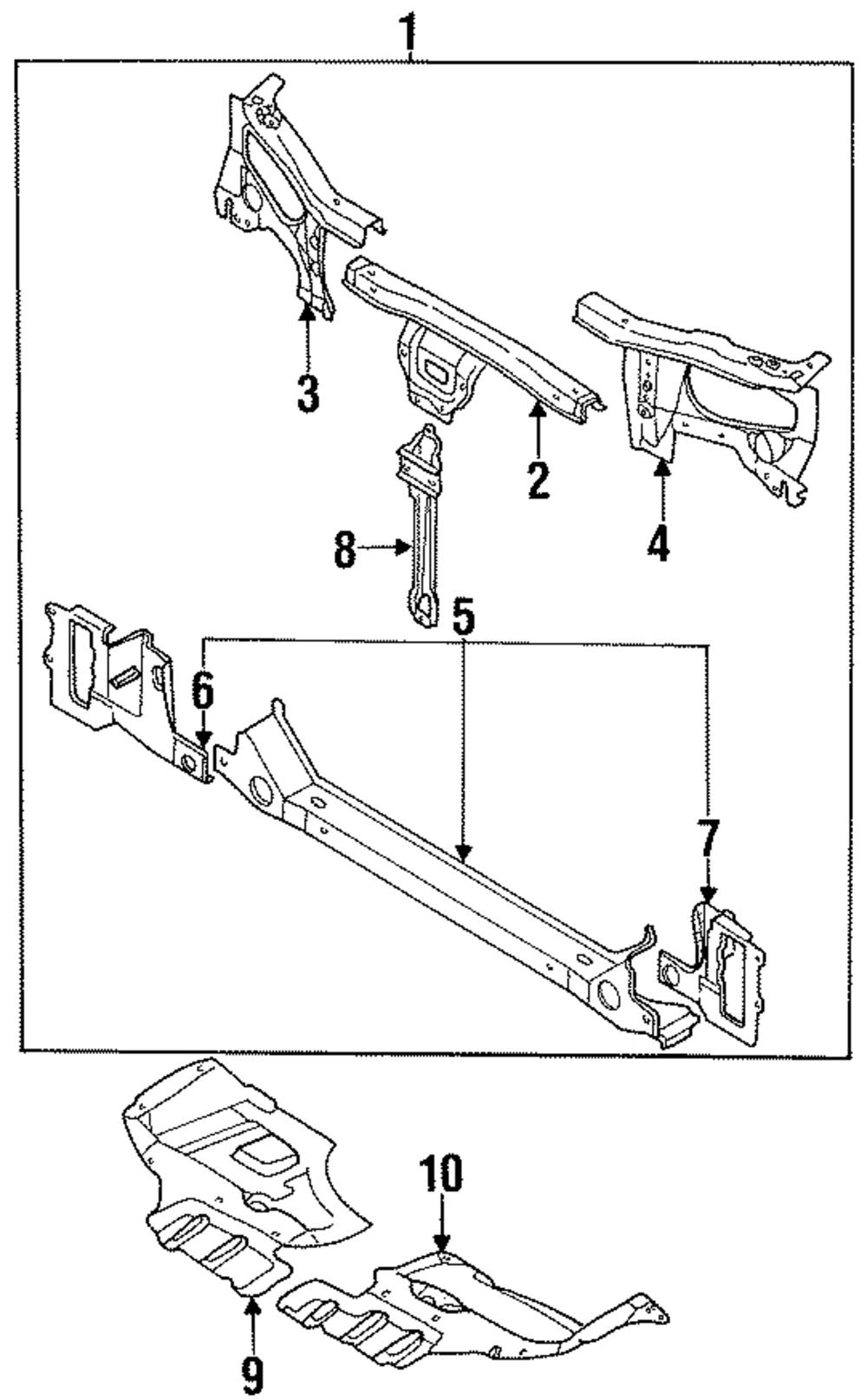 1
3
2
4
8
5
6
7
10
9