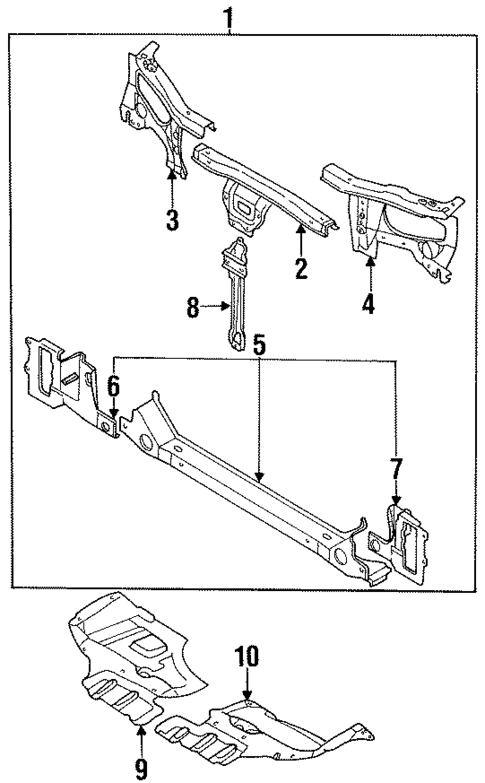 1
3
2
4
8
5
6
7
10
9