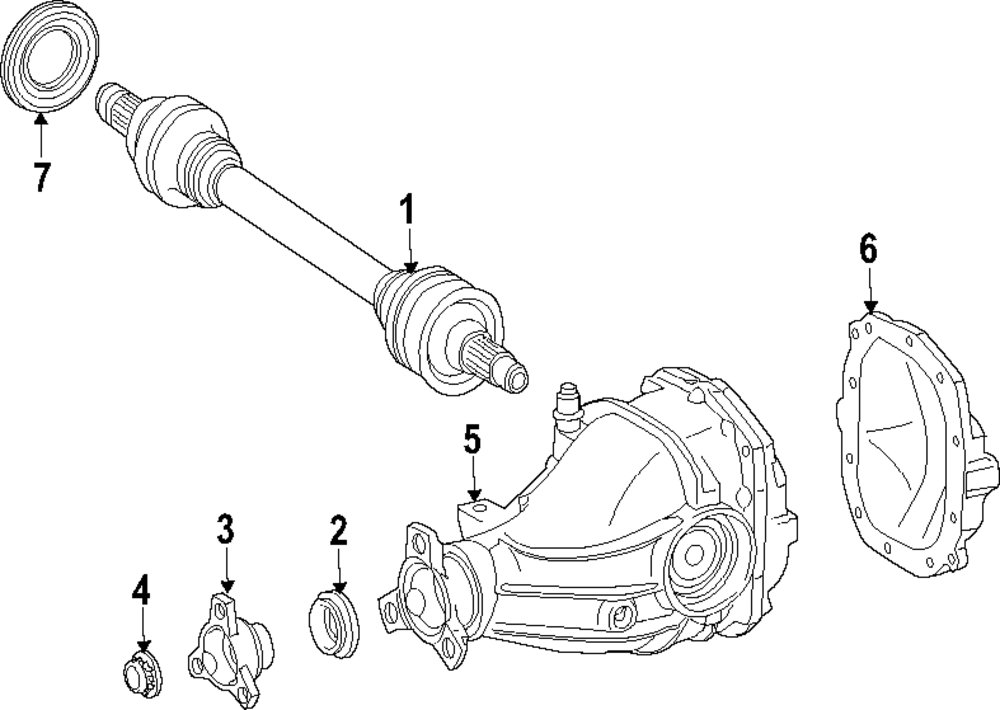 7
1
6
5
3
2
4