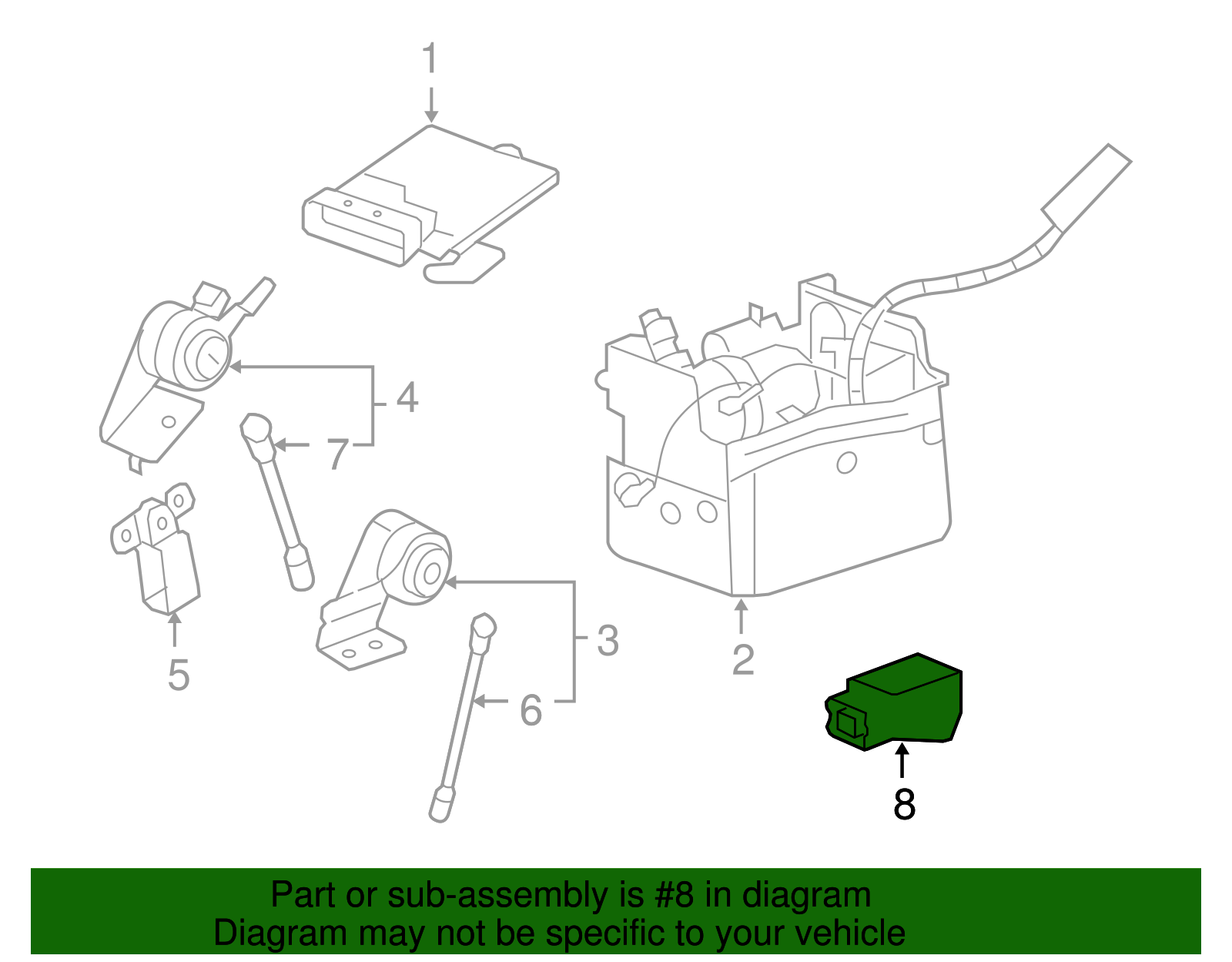 1
4
7
5
3
6
2
8

Part or sub-assembly is #8 in diagram
Diagram may not be specific to your vehicle