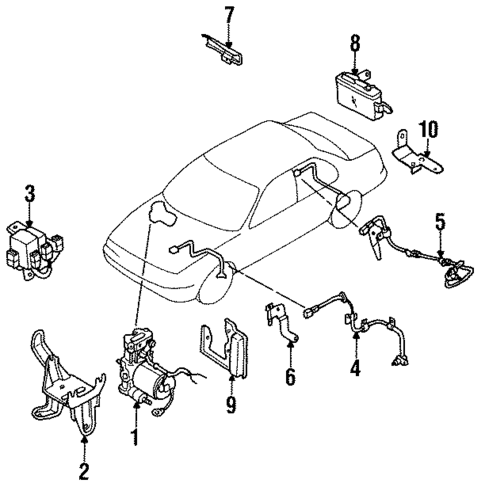 7
8
10
3
5
6
4
9
1
2