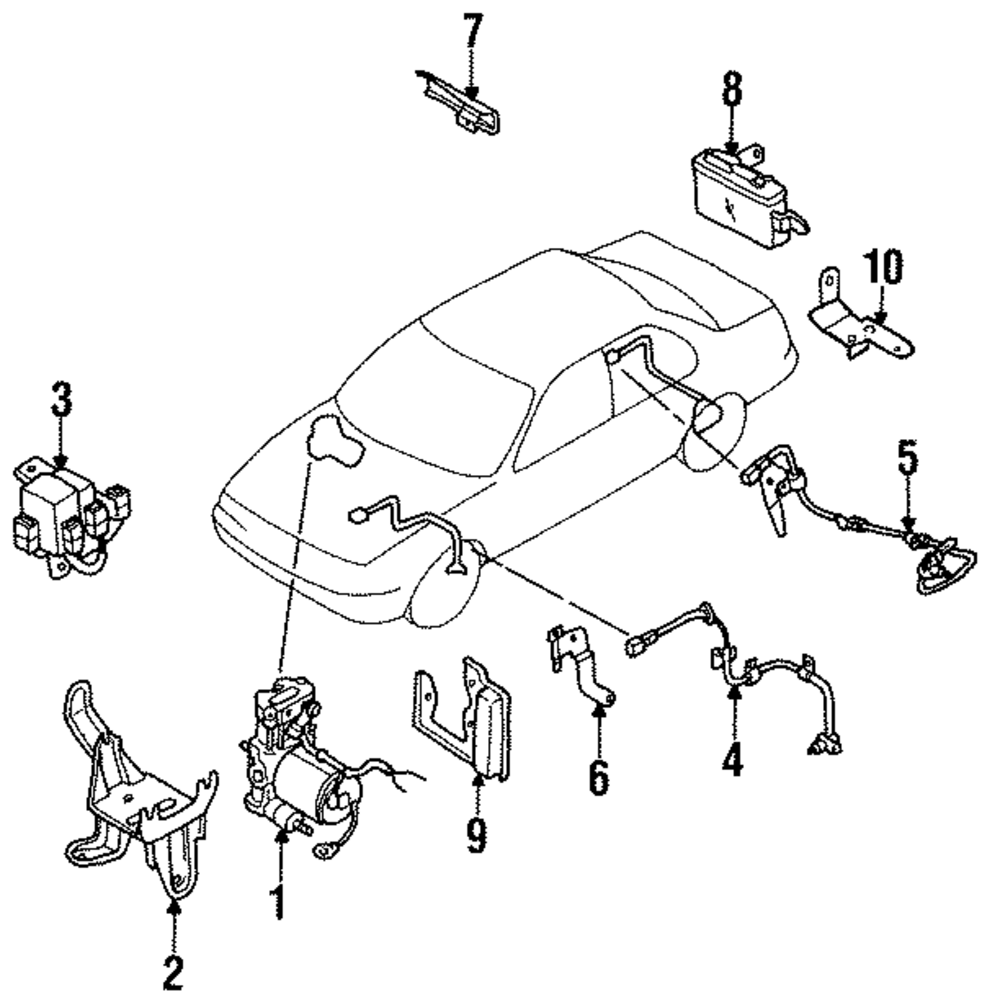 7
8
10
3
5
6
4
9
1
2