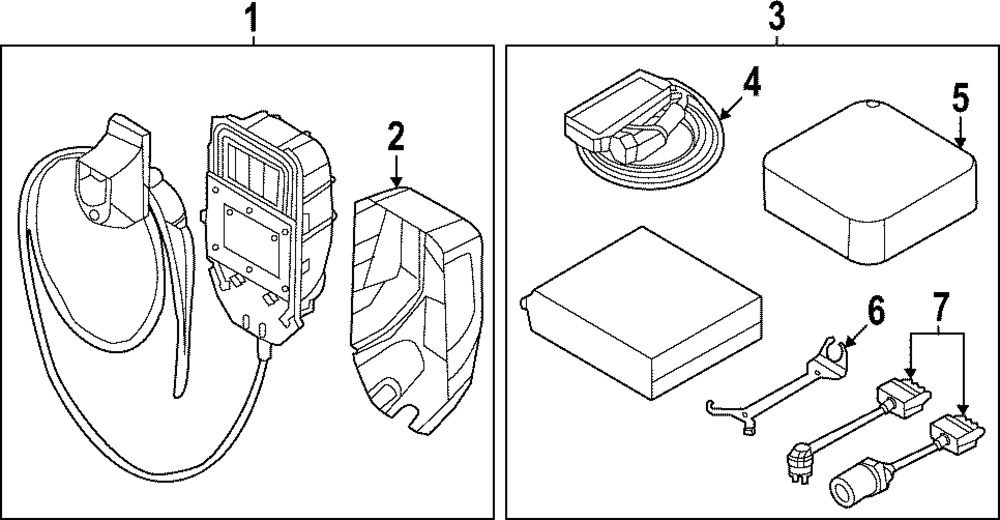 1
2
3
4
5
6
7