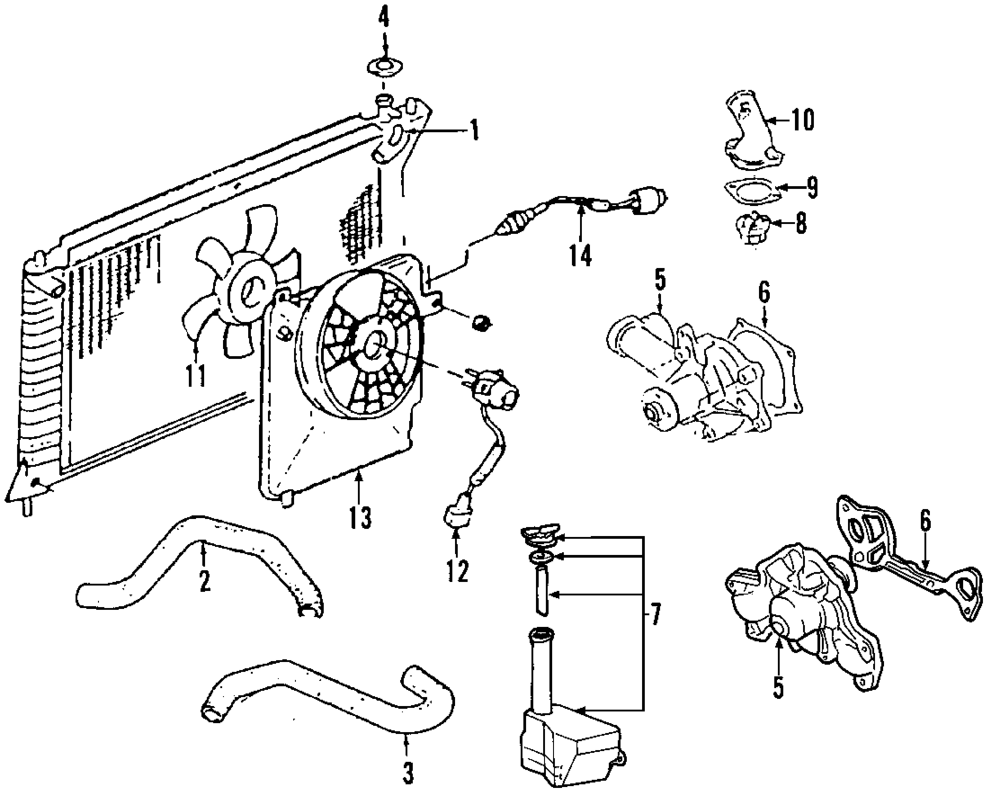 4
1
10
9
8
14
5
6
11
13
12
2
7
6
5
3