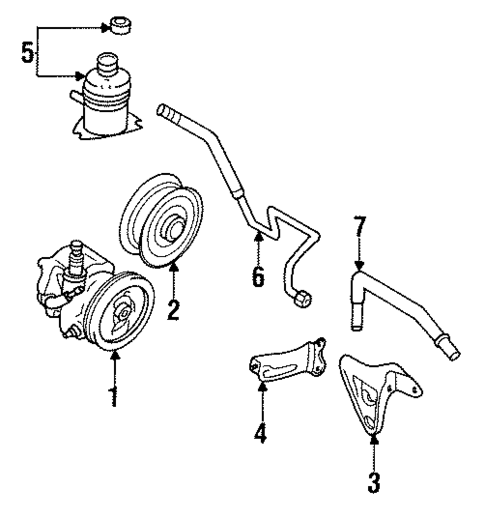 5
7
6
2
1
4
3