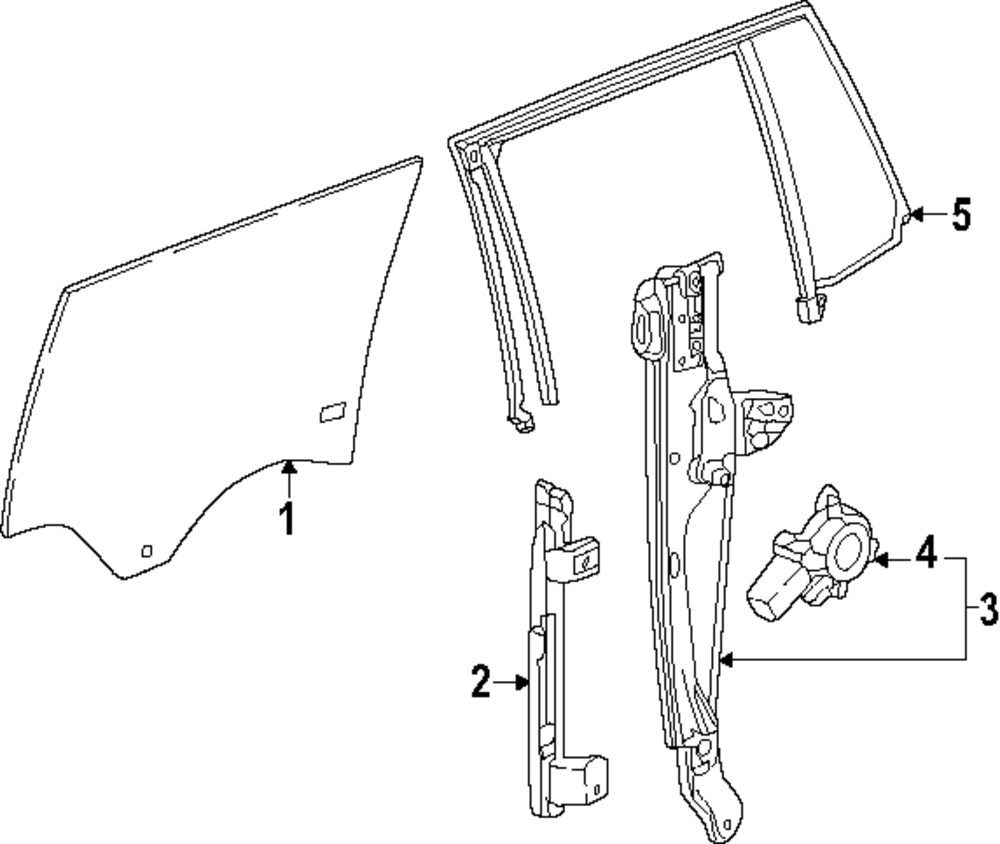 5
1
4
3
2