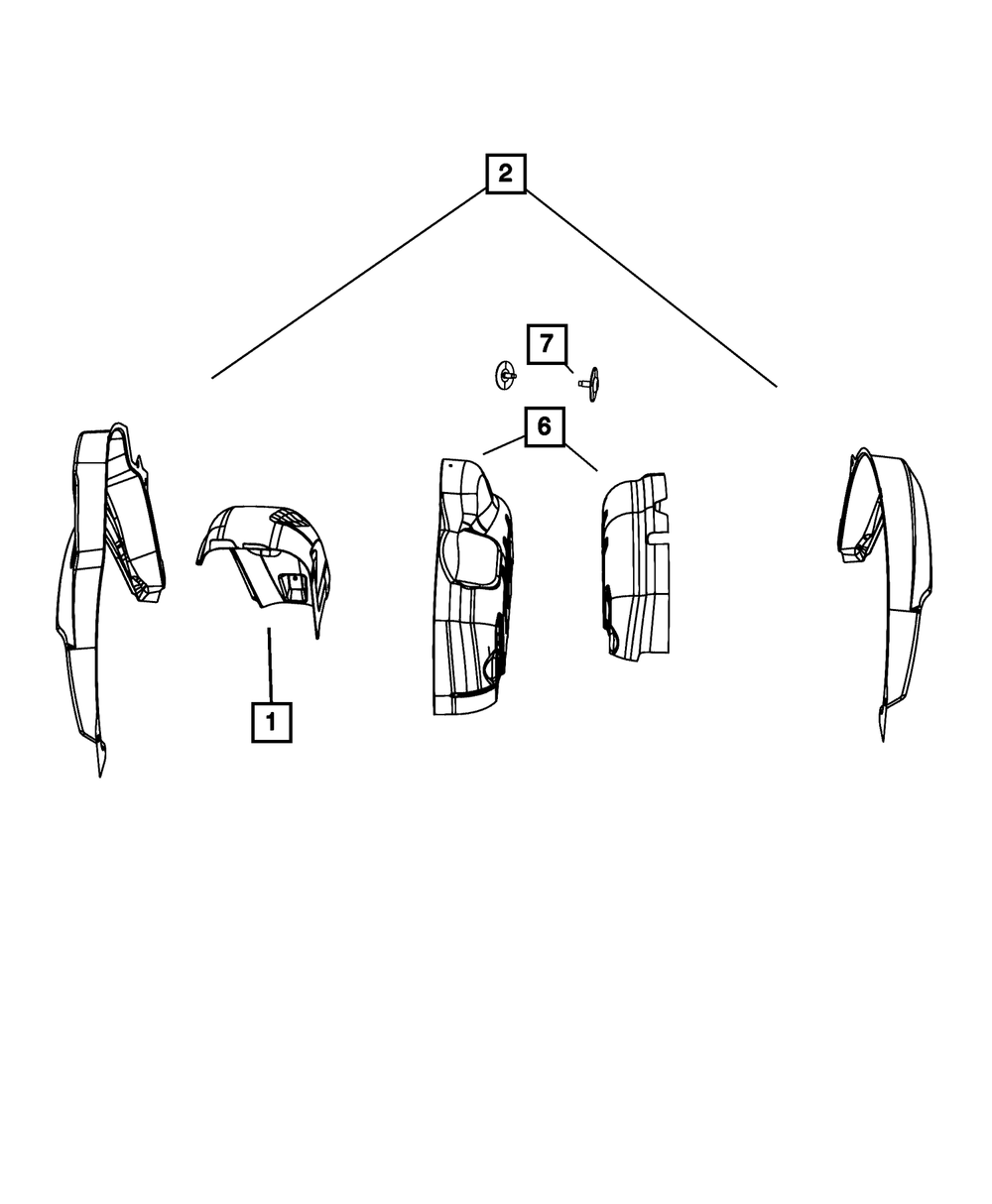 2

7

6

1