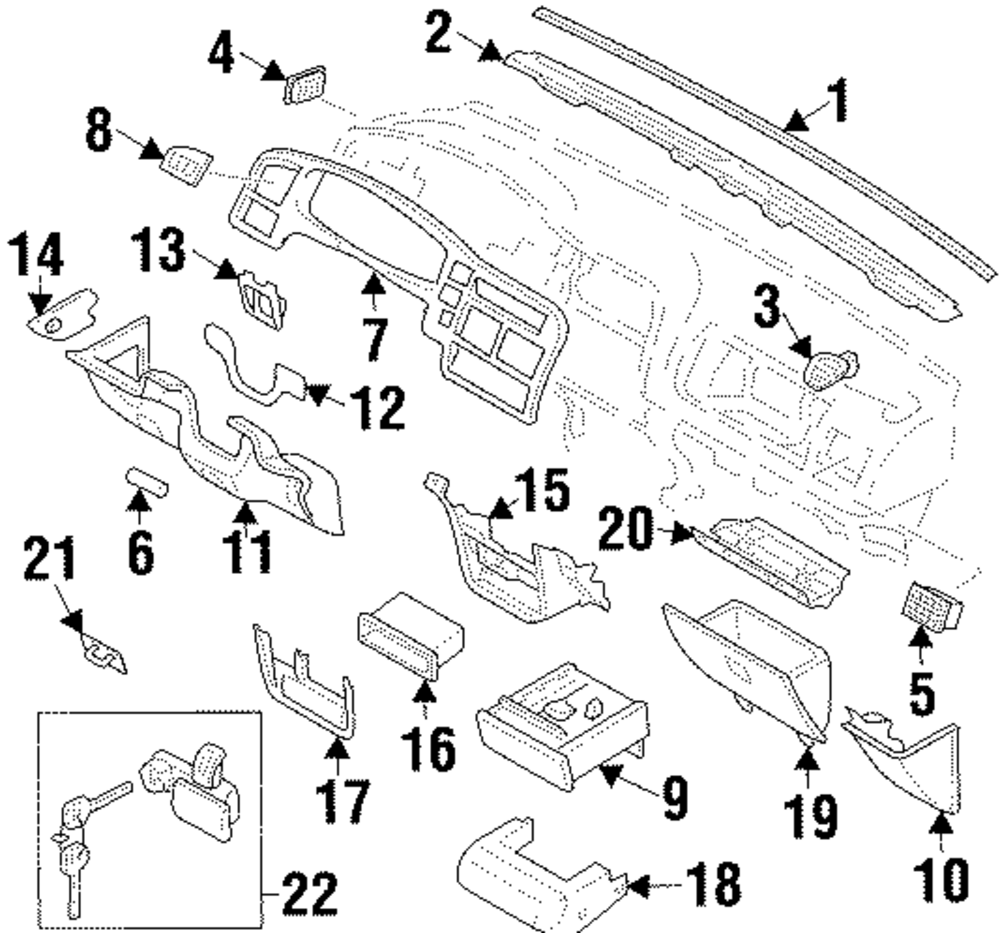 2
1
4
8
14
13
7
3
12
15
20
6
11
21
5
16
17
9
19
10
22
18