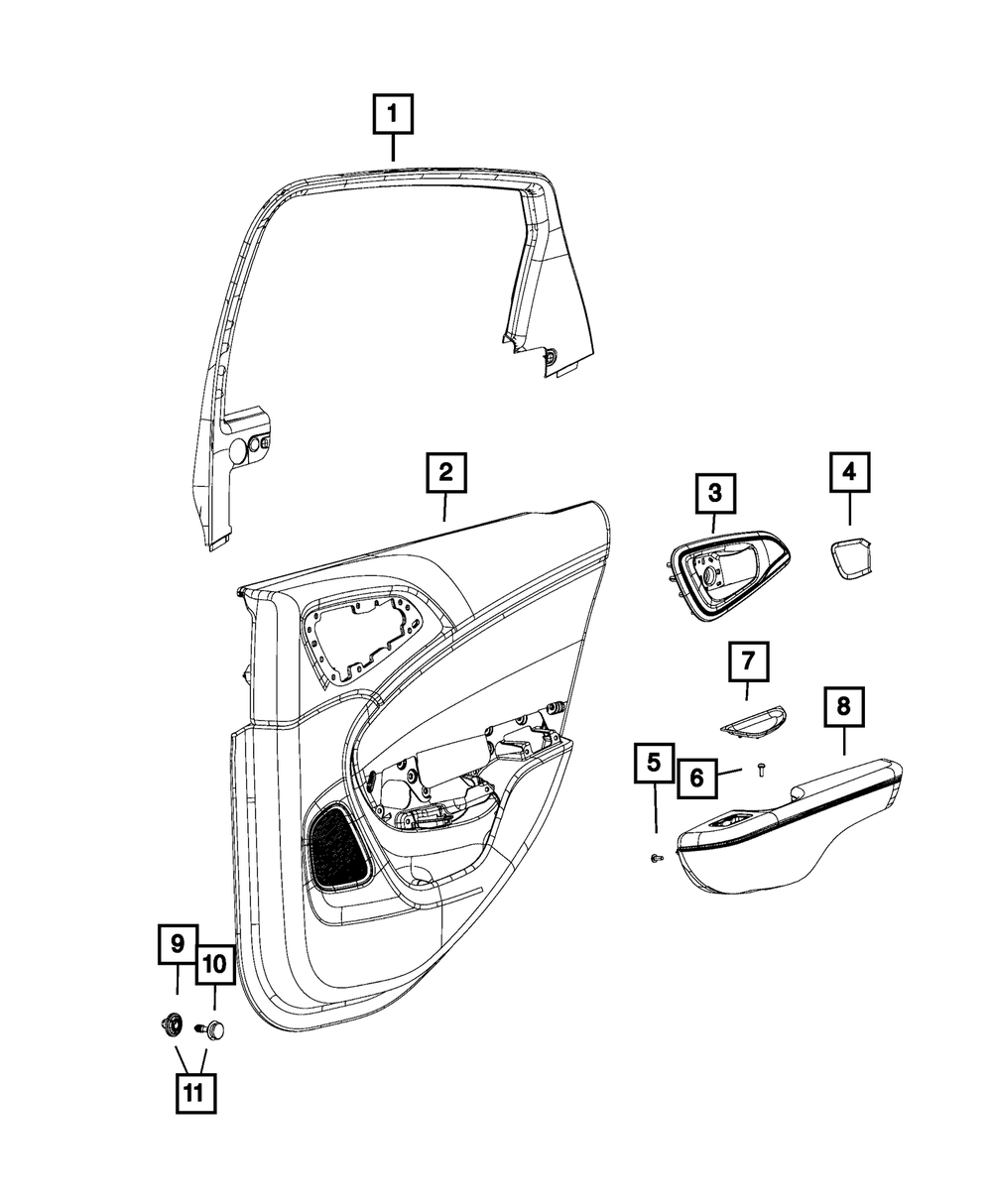 1
2
3
4
7
8
5
6
9
10
11