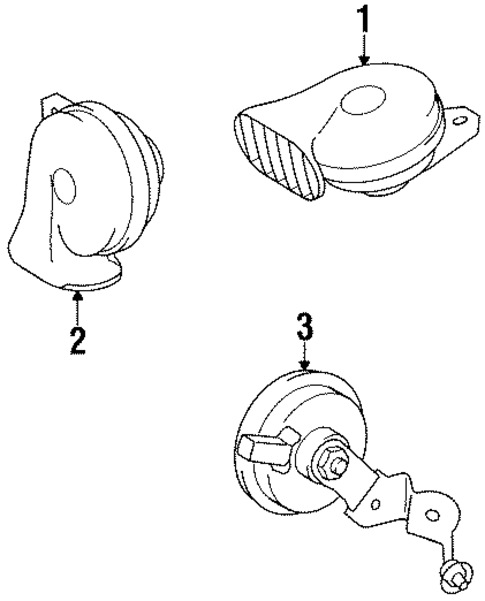 1
2
3