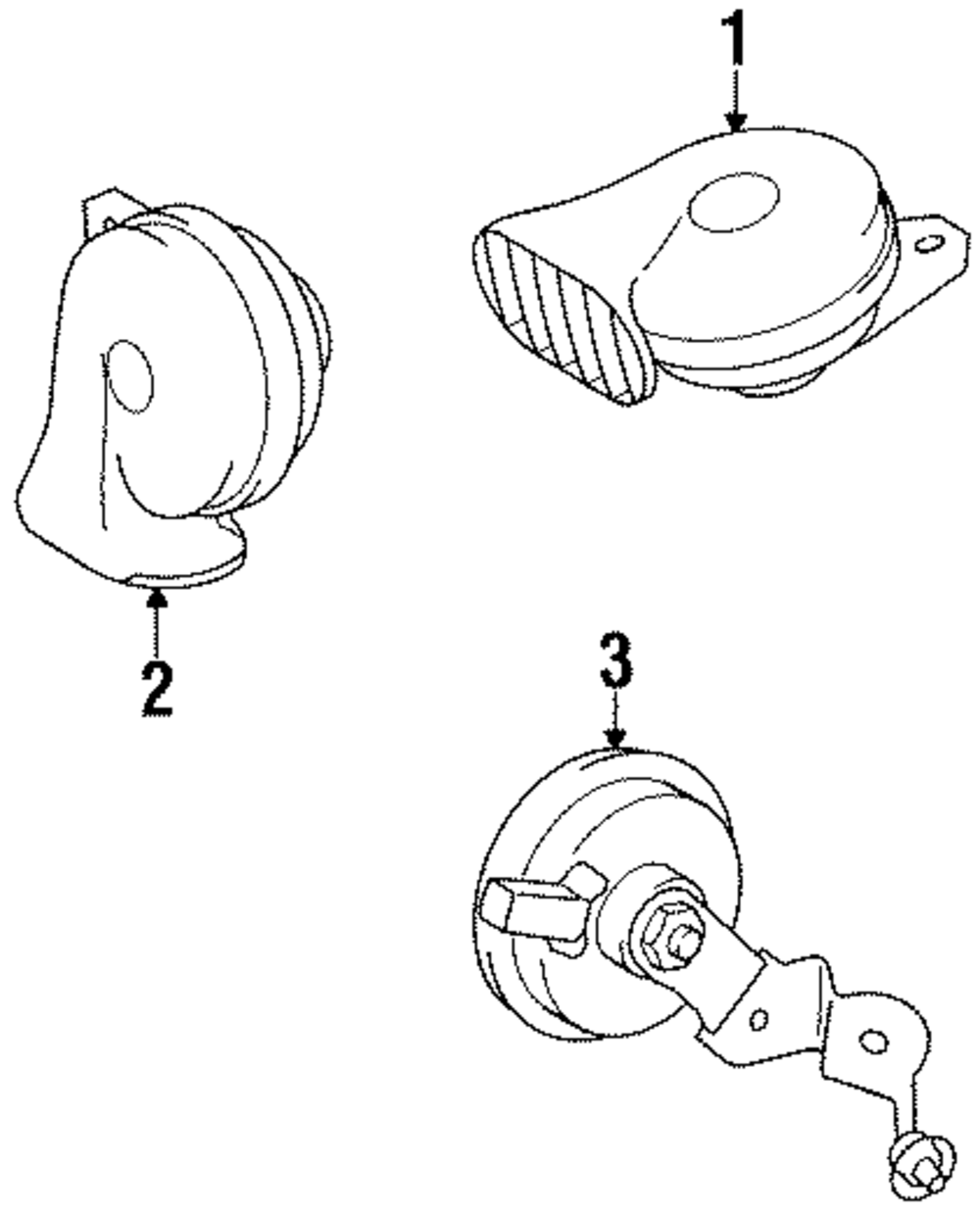 1
2
3