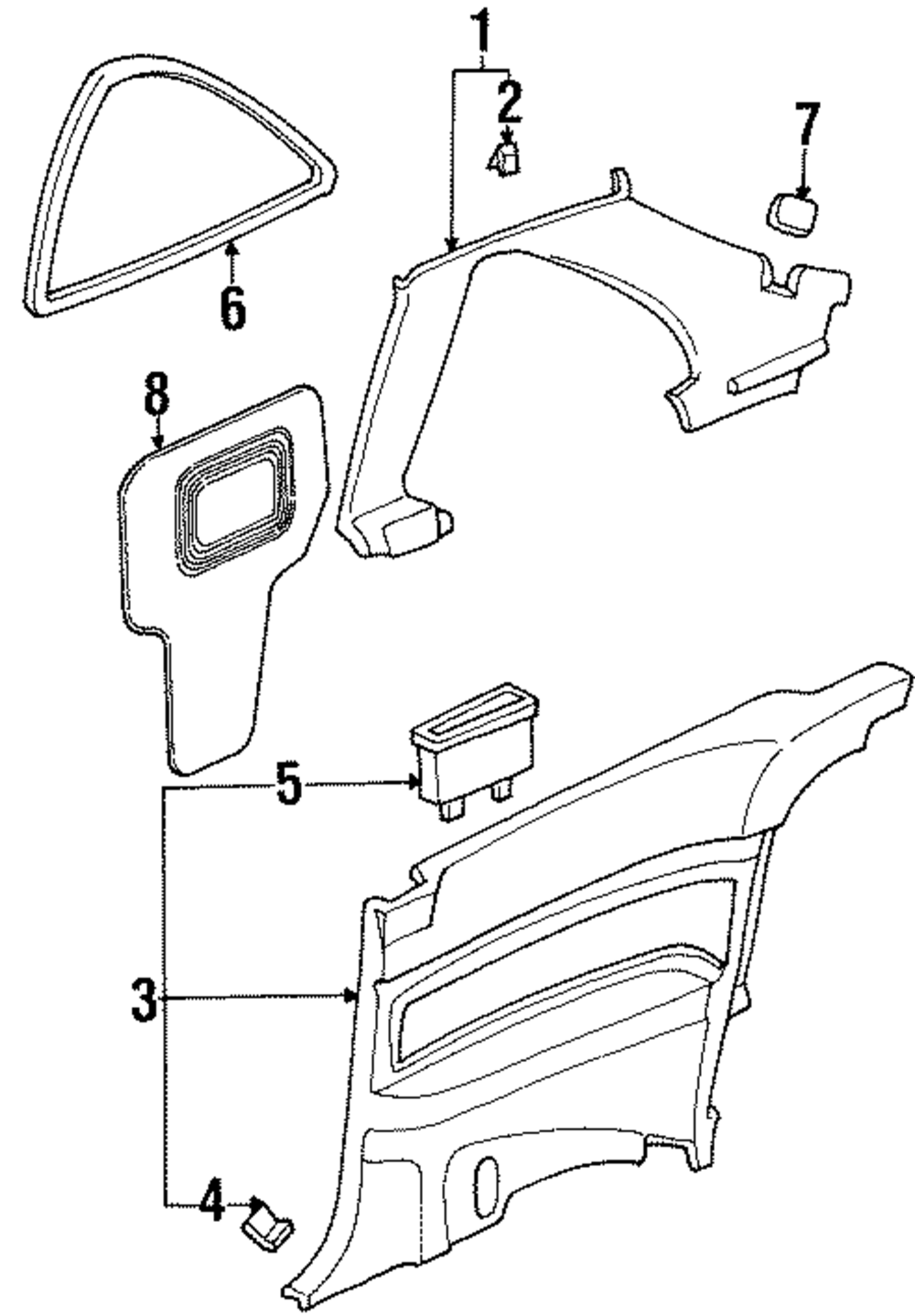 1
2
7
6
8
5
3
4