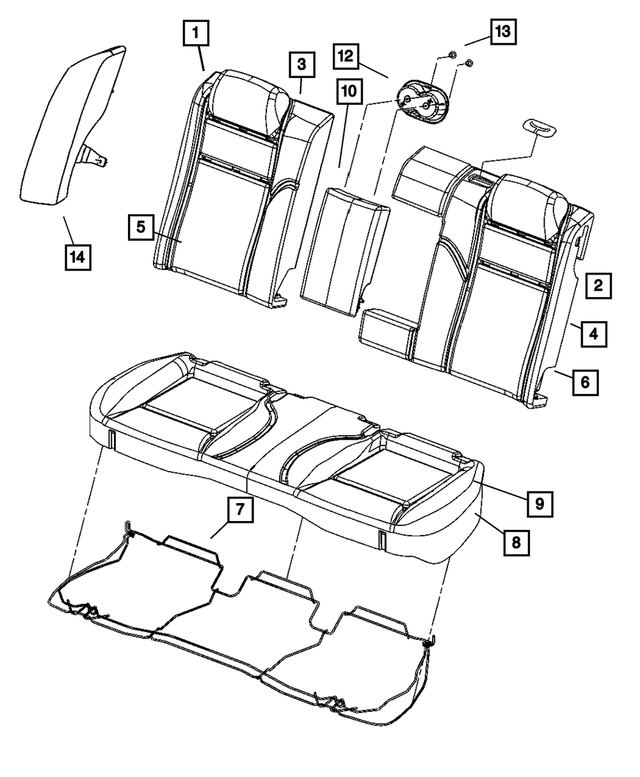 1
3
12
13
10
14
5
2
4
6
7
9
8