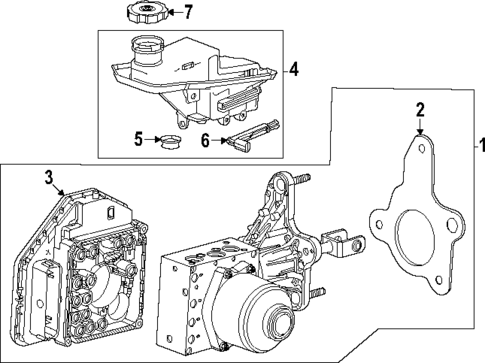 7
4
5
6
2
1
3