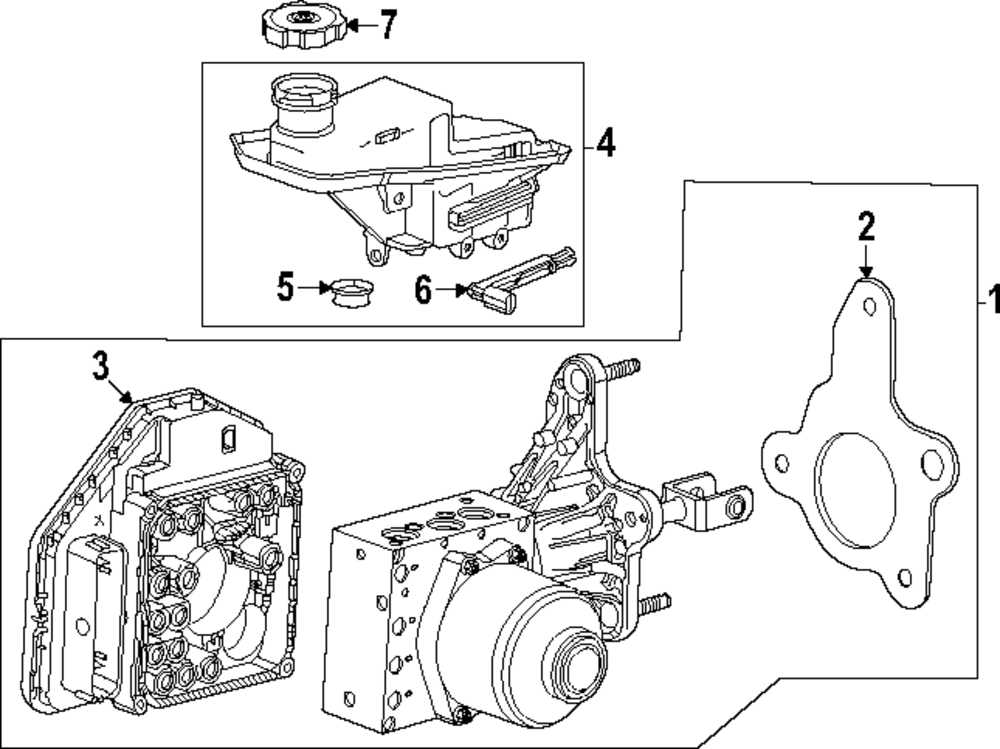 7
4
5
6
2
1
3