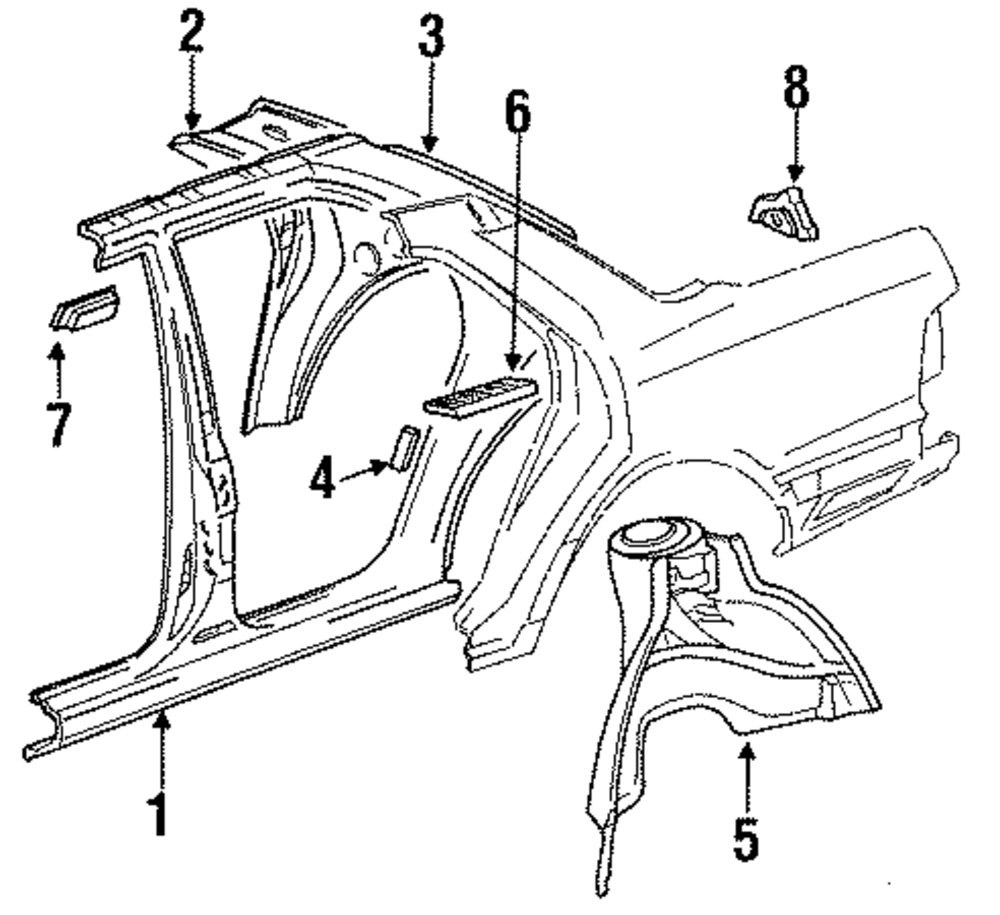 2
3
6
8
7
4
1
5